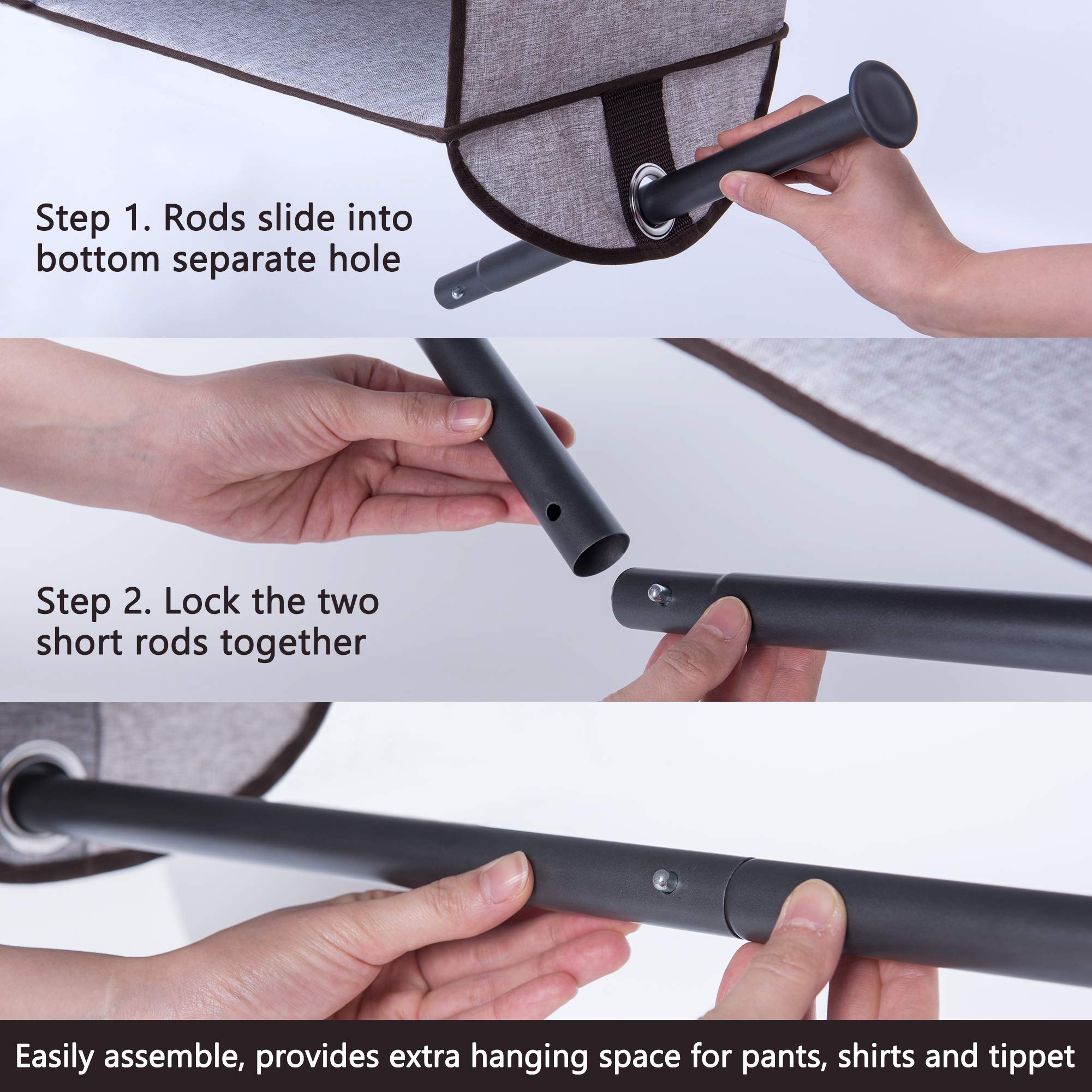 Step 1. Rods slide into bottom separate hole

Step 2. Lock the two short rods together

Easily assemble, provides extra hanging space for pants, shirts and tippet