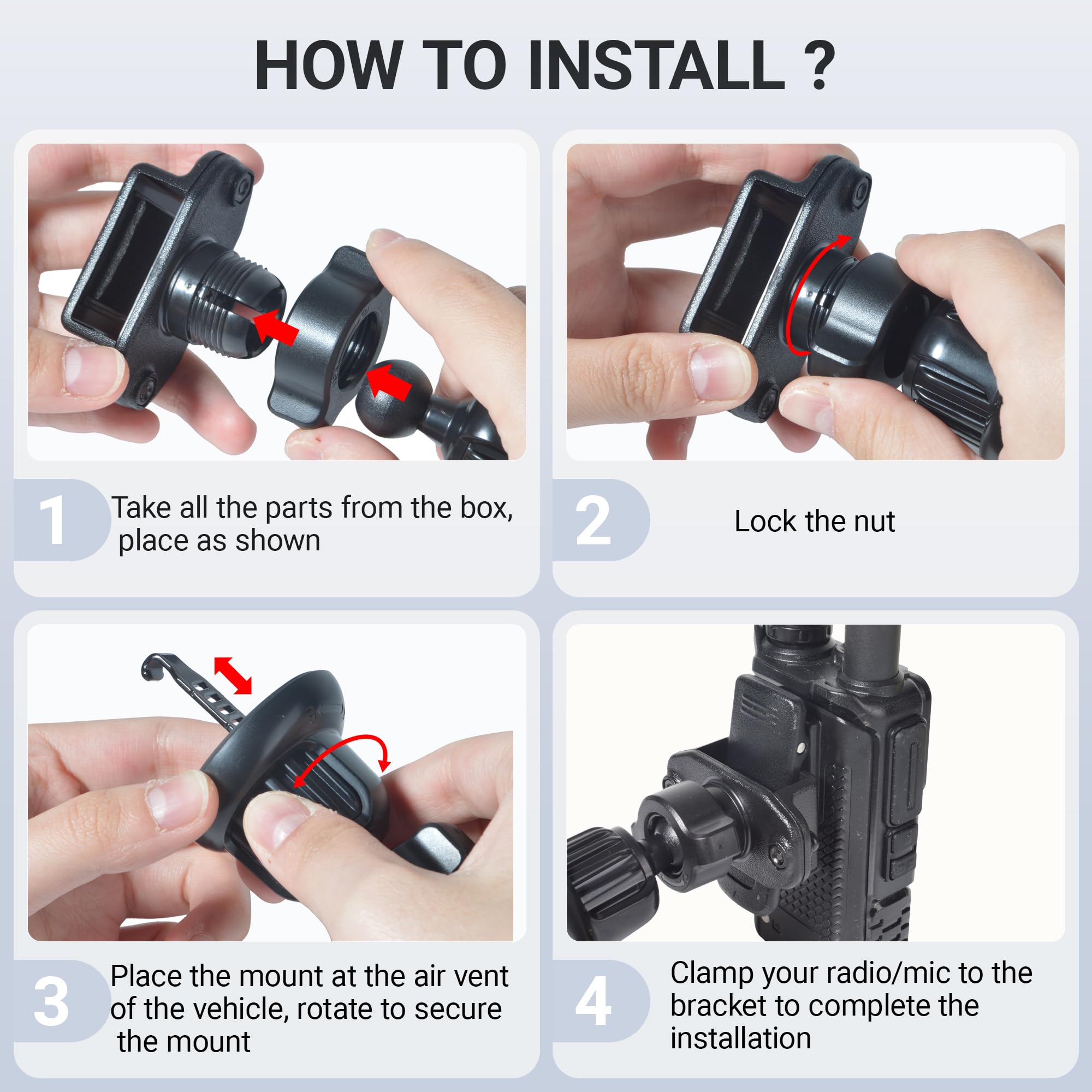 HOW TO INSTALL ?

1 Take all the parts from the box, place as shown

2 Lock the nut

3 Place the mount at the air vent of the vehicle, rotate to secure the mount

4 Clamp your radio/mic to the bracket to complete the installation