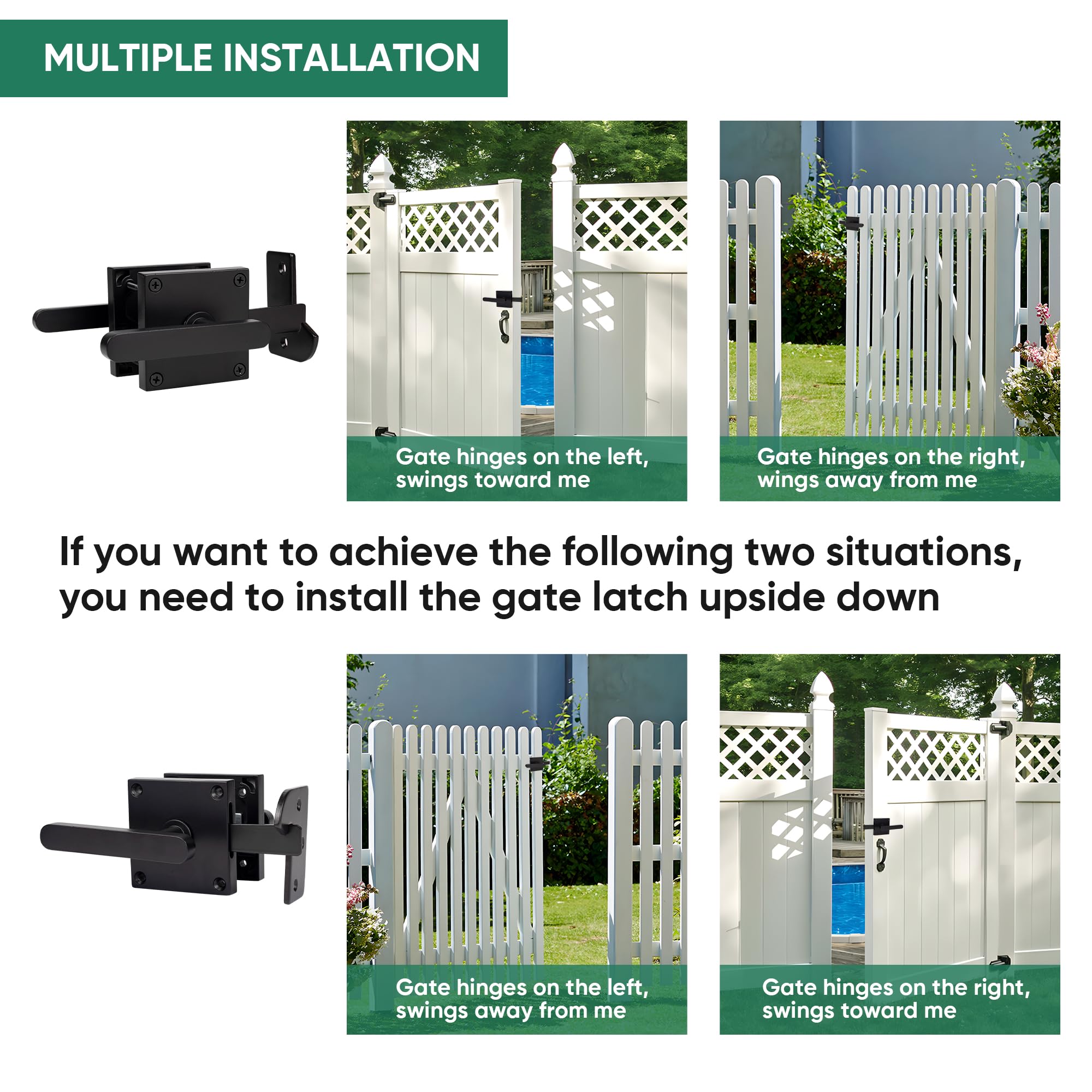 MULTIPLE INSTALLATION

Gate hinges on the left, swings toward me

Gate hinges on the right, wings away from me

If you want to achieve the following two situations, you need to install the gate latch upside down

Gate hinges on the left, swings away from me

Gate hinges on the right, swings toward me