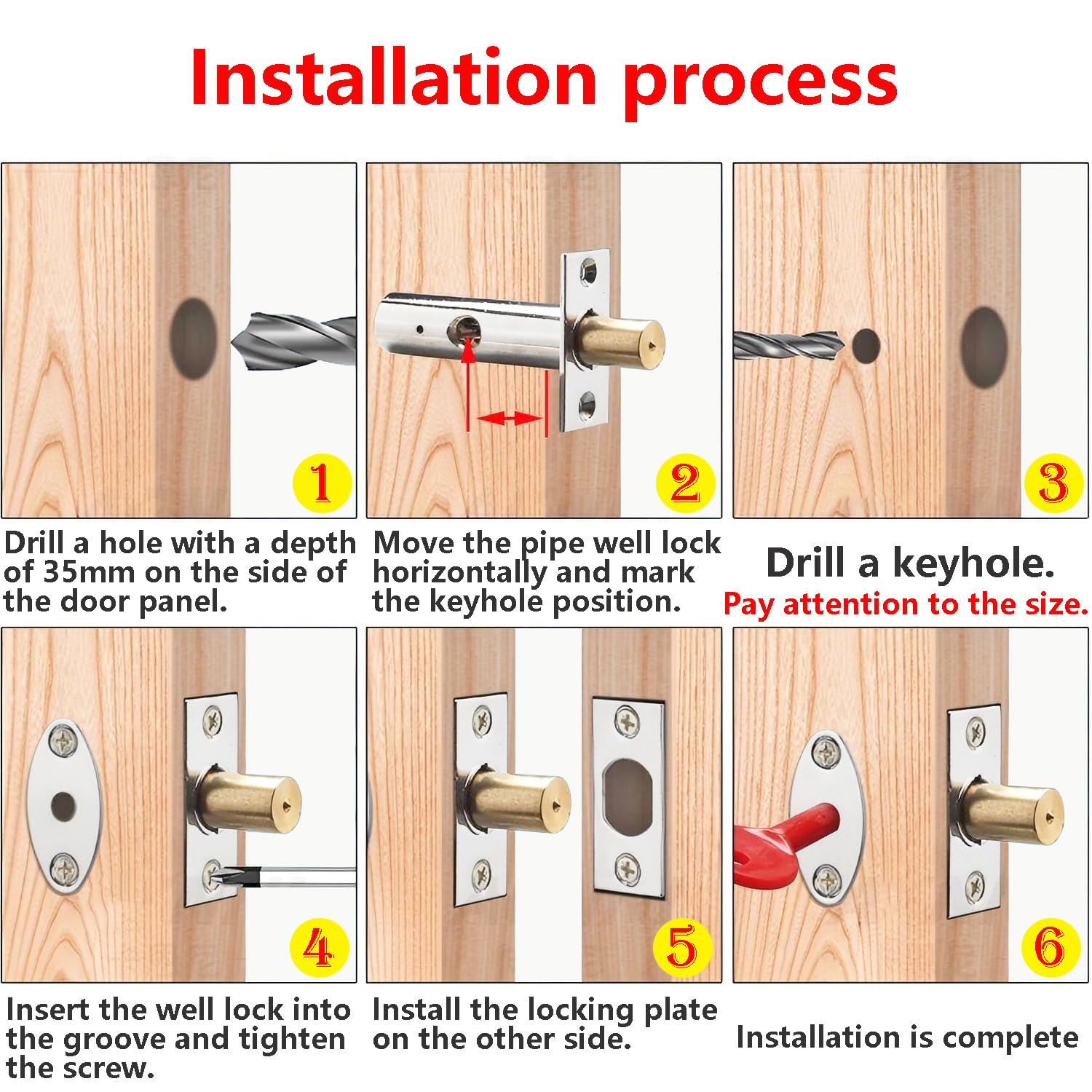 Installation process

1

Drill a hole with a depth of 35mm on the side of the door panel.

2

Move the pipe well lock horizontally and mark the keyhole position.

3

Drill a keyhole.
Pay attention to the size.

4

Insert the well lock into the groove and tighten the screw.

5

Install the locking plate on the other side.

6

Installation is complete