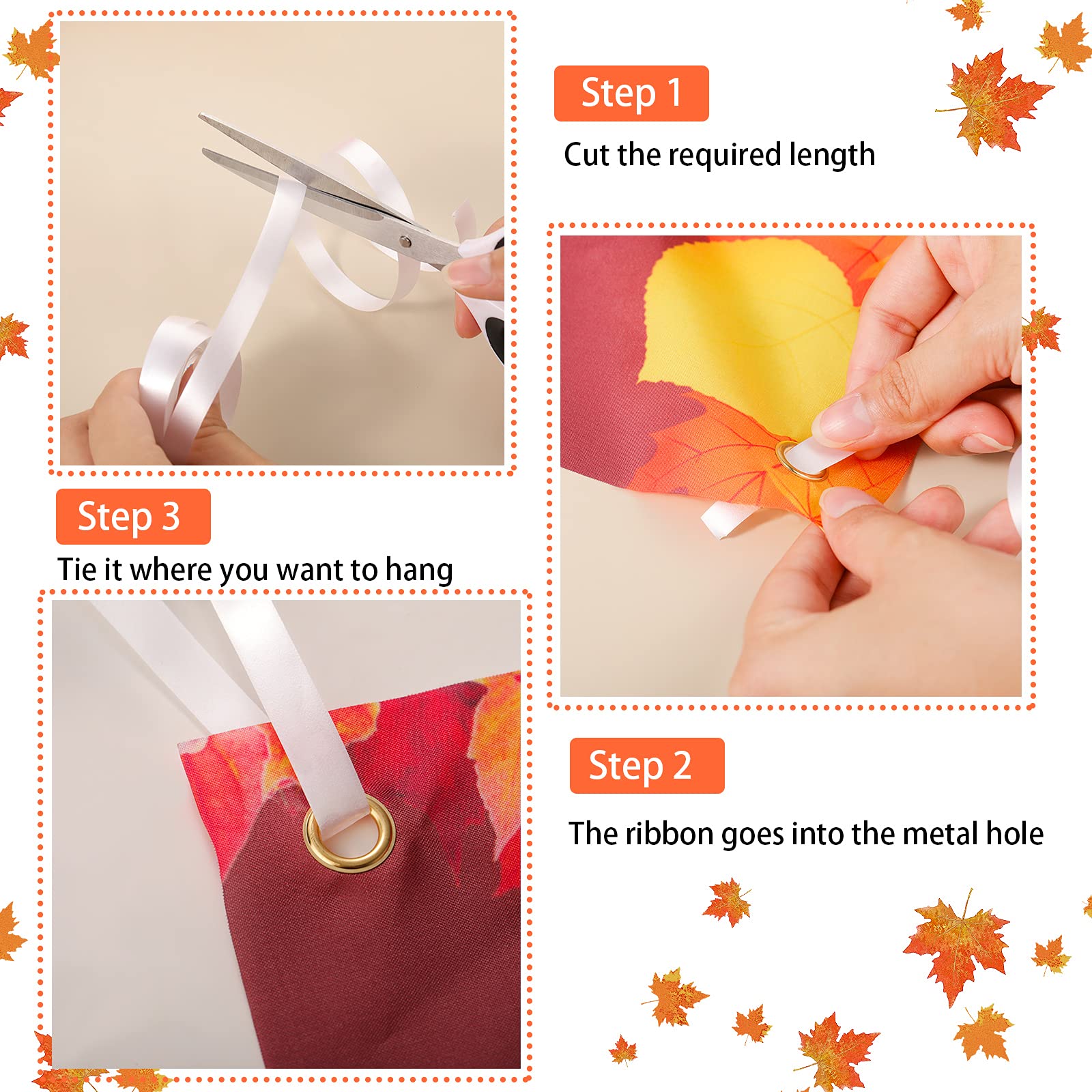 Step 1
Cut the required length

Step 3
Tie it where you want to hang

Step 2
The ribbon goes into the metal hole