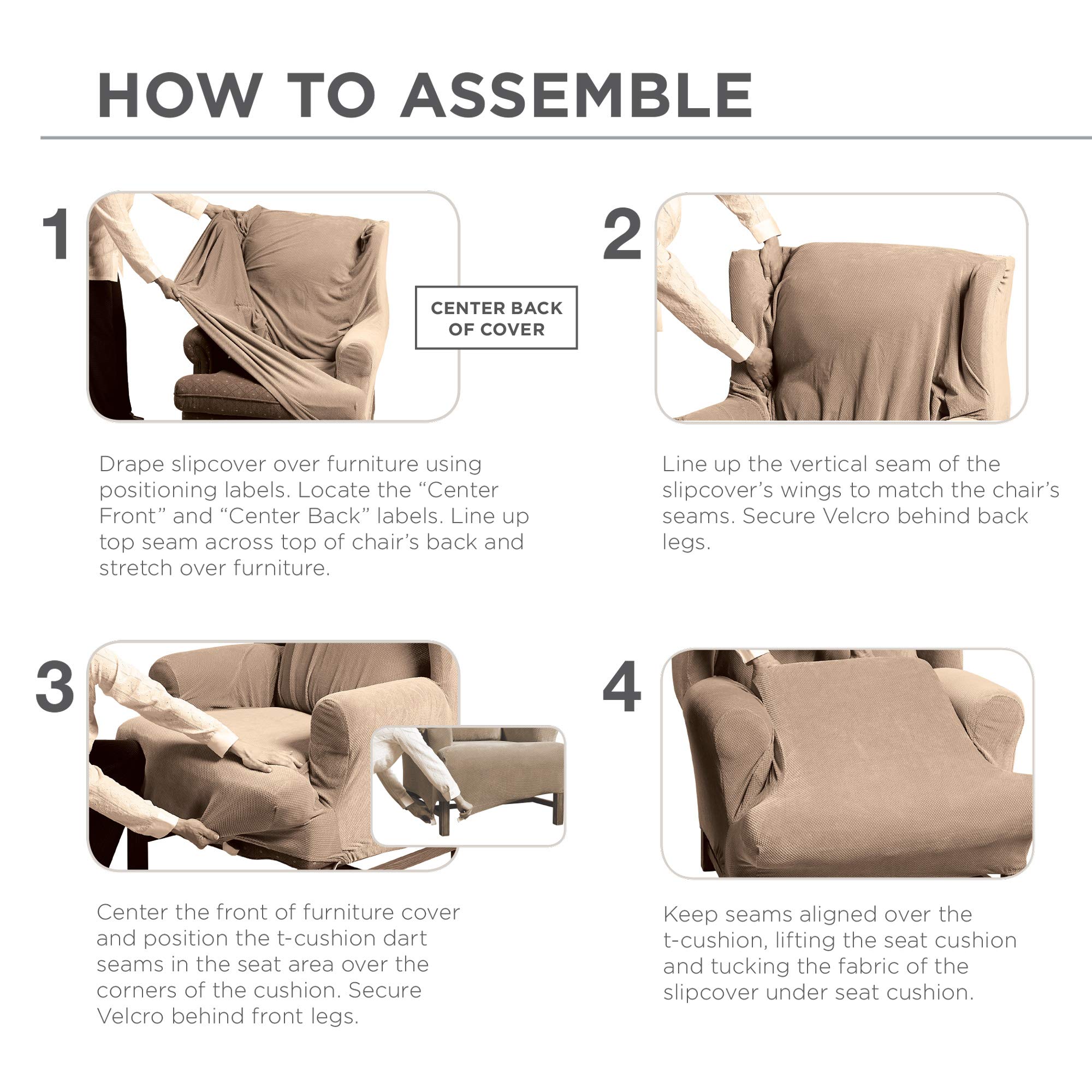 HOW TO ASSEMBLE

1

CENTER BACK OF COVER

Drape slipcover over furniture using positioning labels. Locate the “Center Front” and “Center Back” labels. Line up top seam across top of chair’s back and stretch over furniture.

2

Line up the vertical seam of the slipcover’s wings to match the chair’s seams. Secure Velcro behind back legs.

3

Center the front of furniture cover and position the t-cushion dart seams in the seat area over the corners of the cushion. Secure Velcro behind front legs.

4

Keep seams aligned over the t-cushion, lifting the seat cushion and tucking the fabric of the slipcover under seat cushion.