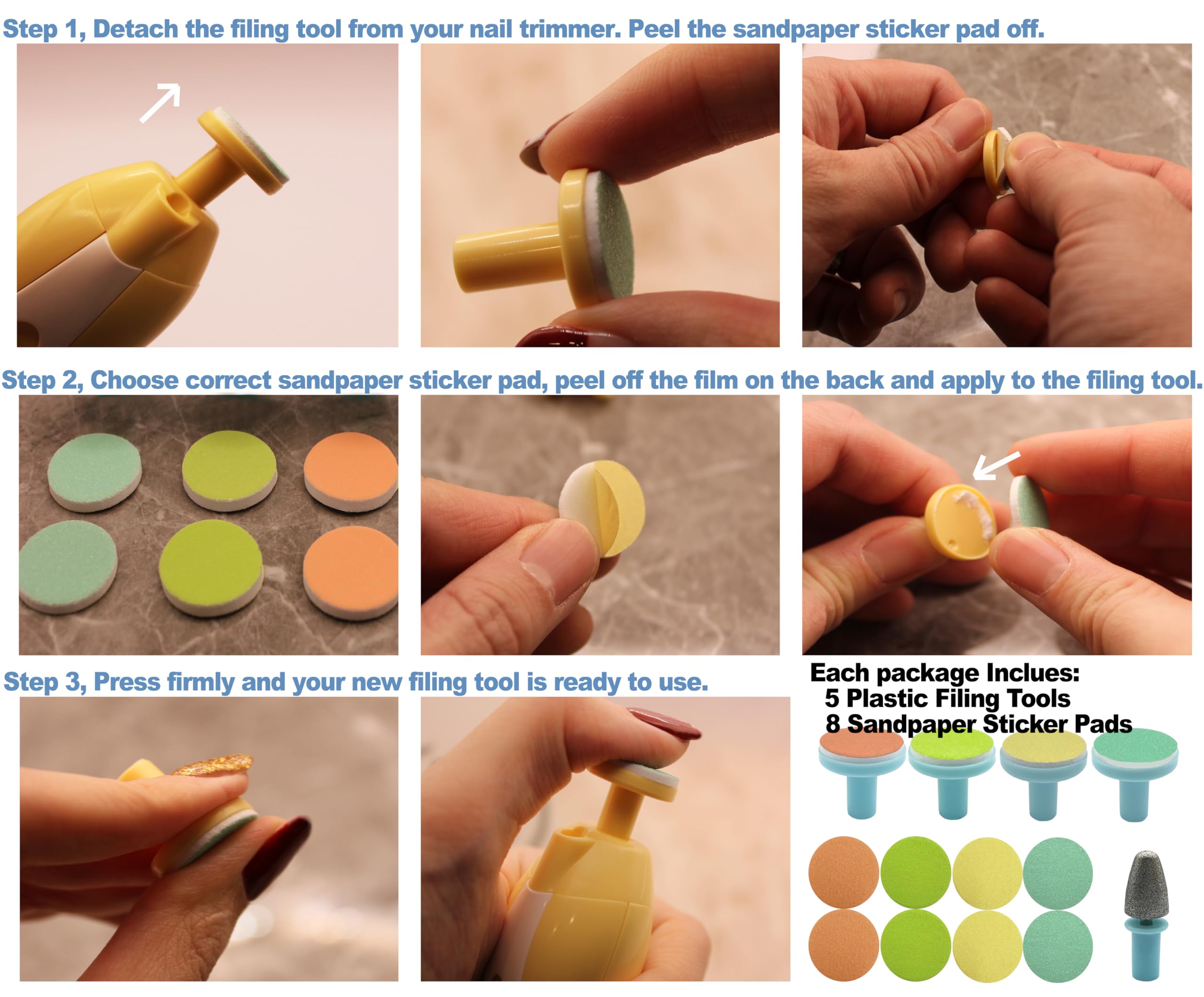 Step 1, Detach the filing tool from your nail trimmer. Peel the sandpaper sticker pad off.

Step 2, Choose correct sandpaper sticker pad, peel off the film on the back and apply to the filing tool.

Step 3, Press firmly and your new filing tool is ready to use.

Each package Inclues:
5 Plastic Filing Tools
8 Sandpaper Sticker Pads