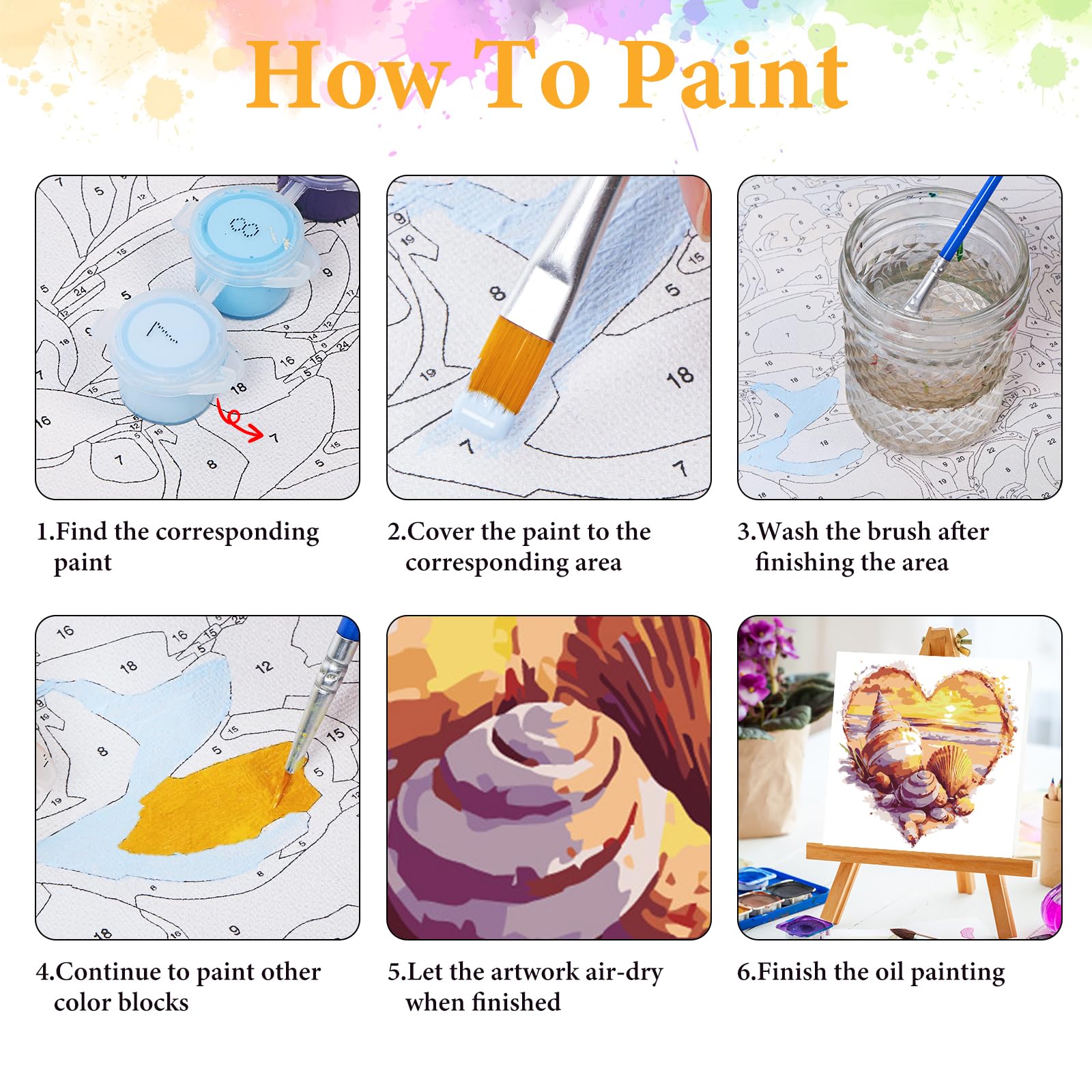 How To Paint

1.Find the corresponding paint

2.Cover the paint to the corresponding area

3.Wash the brush after finishing the area

4.Continue to paint other color blocks

5.Let the artwork air-dry when finished

6.Finish the oil painting