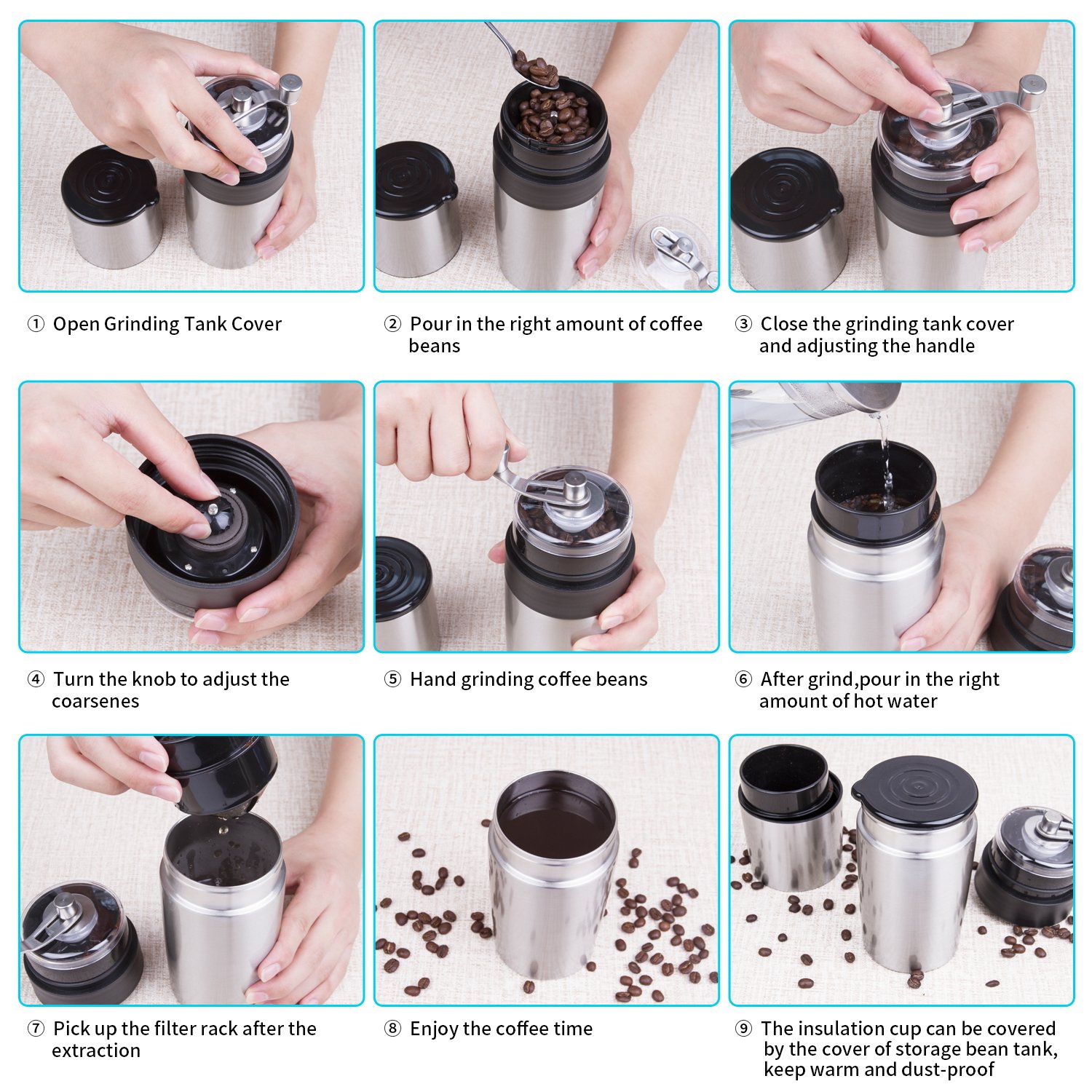 ① Open Grinding Tank Cover

② Pour in the right amount of coffee beans

③ Close the grinding tank cover and adjusting the handle

④ Turn the knob to adjust the coarsenes

⑤ Hand grinding coffee beans

⑥ After grind,pour in the right amount of hot water

⑦ Pick up the filter rack after the extraction

⑧ Enjoy the coffee time

⑨ The insulation cup can be covered by the cover of storage bean tank, keep warm and dust-proof