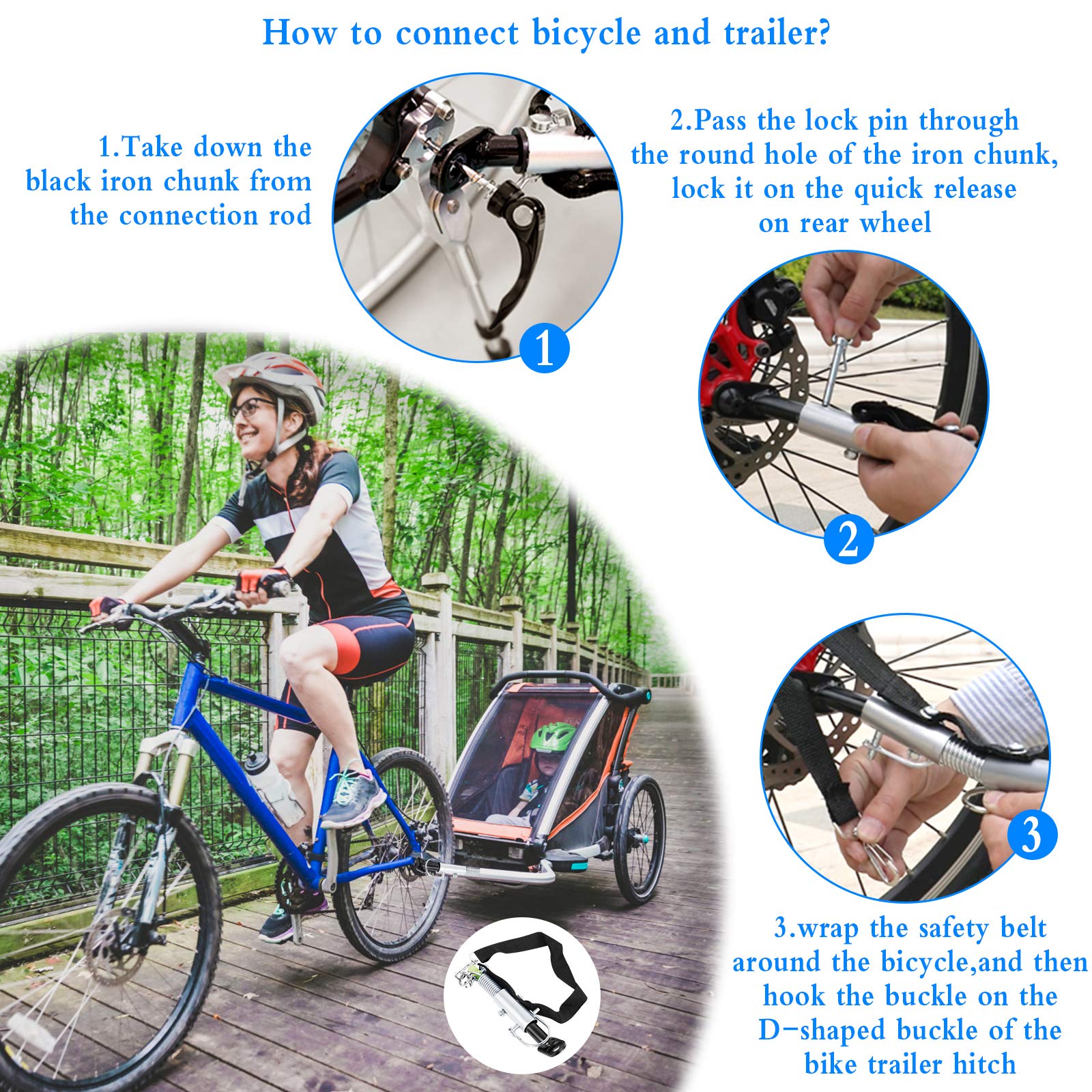 How to connect bicycle and trailer?

1.Take down the black iron chunk from the connection rod

1

2.Pass the lock pin through the round hole of the iron chunk, lock it on the quick release on rear wheel

2

3

3.wrap the safety belt around the bicycle,and then hook the buckle on the D-shaped buckle of the bike trailer hitch