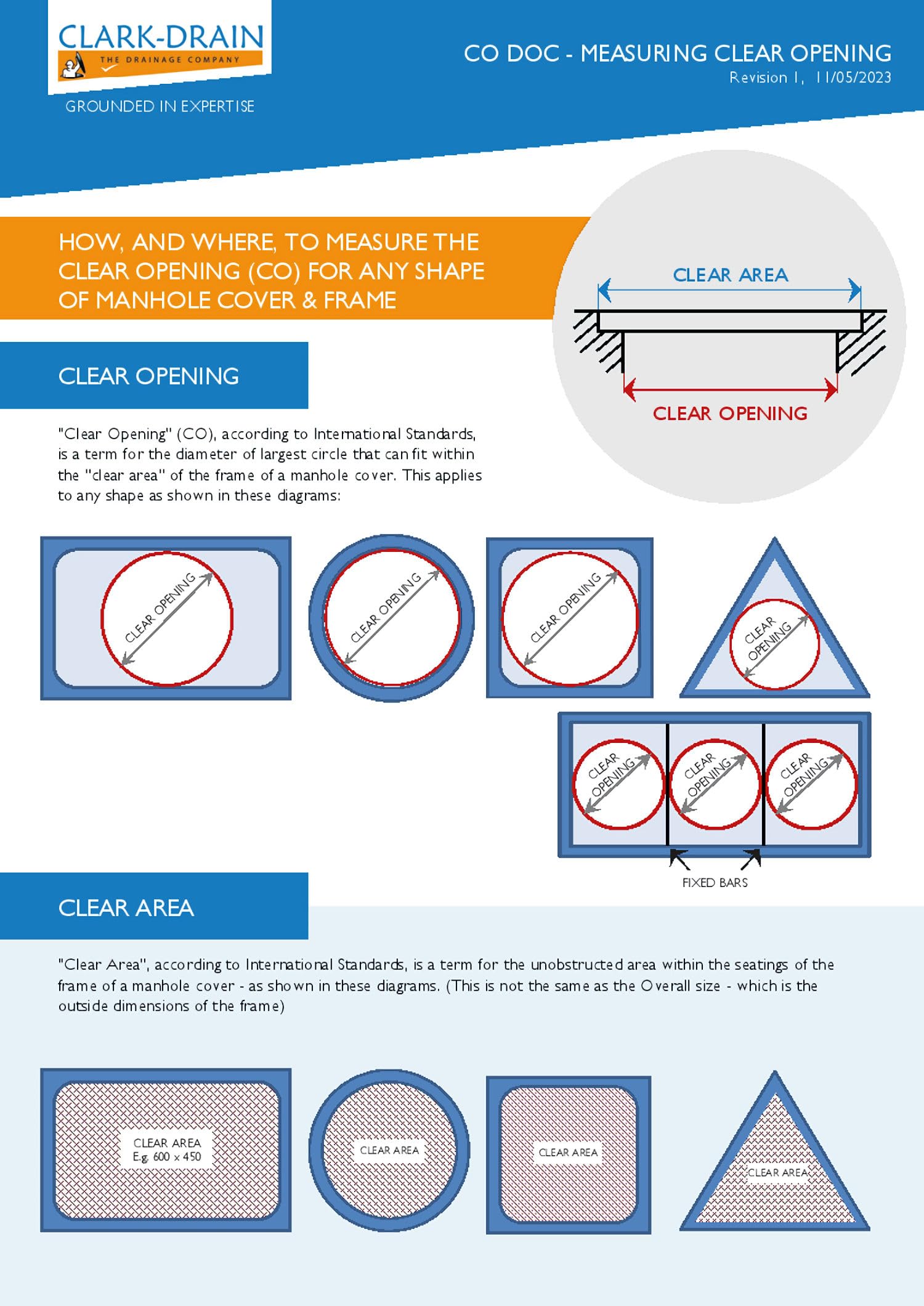 CLARK-DRAIN
THE DRAINAGE COMPANY
GROUNDED IN EXPERTISE

CO DOC - MEASURING CLEAR OPENING
Revision 1, 11/05/2023

HOW, AND WHERE, TO MEASURE THE CLEAR OPENING (CO) FOR ANY SHAPE OF MANHOLE COVER & FRAME

CLEAR AREA

CLEAR OPENING

CLEAR OPENING

"Clear Opening" (CO), according to International Standards, is a term for the diameter of largest circle that can fit within the "clear area" of the frame of a manhole cover. This applies to any shape as shown in these diagrams:

CLEAR OPENING

CLEAR OPENING

CLEAR OPENING

CLEAR OPENING

CLEAR OPENING

CLEAR OPENING

CLEAR OPENING

FIXED BARS

CLEAR AREA

"Clear Area", according to International Standards, is a term for the unobstructed area within the seatings of the frame of a manhole cover - as shown in these diagrams. (This is not the same as the Overall size - which is the outside dimensions of the frame)

CLEAR AREA
E.g. 600 x 450

CLEAR AREA

CLEAR AREA

CLEAR AREA