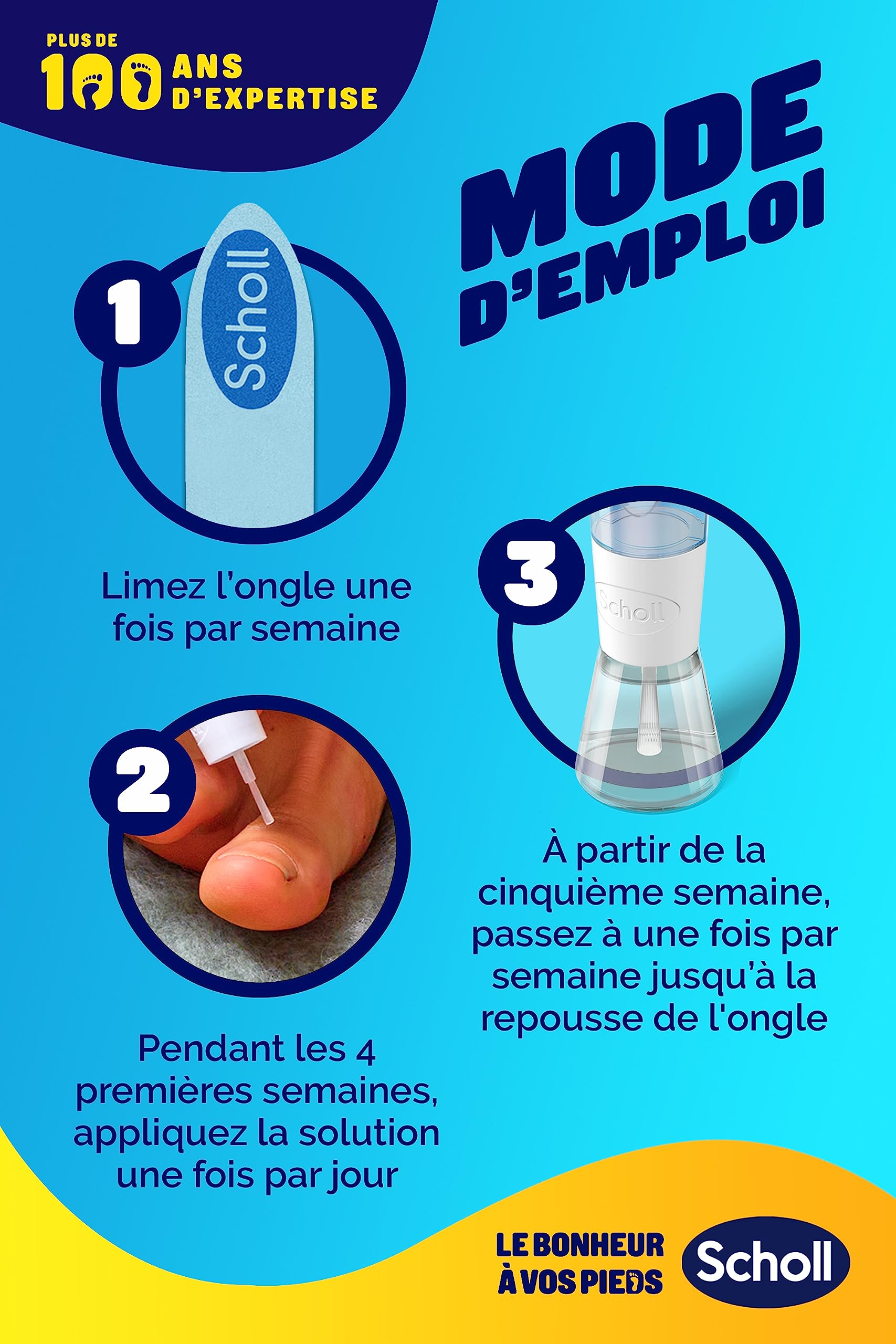 PLUS DE 100 ANS D'EXPERTISE

MODE D'EMPLOI

1

Scholl

Limez l'ongle une fois par semaine

2

Pendant les 4 premières semaines, appliquez la solution une fois par jour

3

Scholl

À partir de la cinquième semaine, passez à une fois par semaine jusqu'à la repousse de l'ongle

LE BONHEUR À VOS PIEDS

Scholl