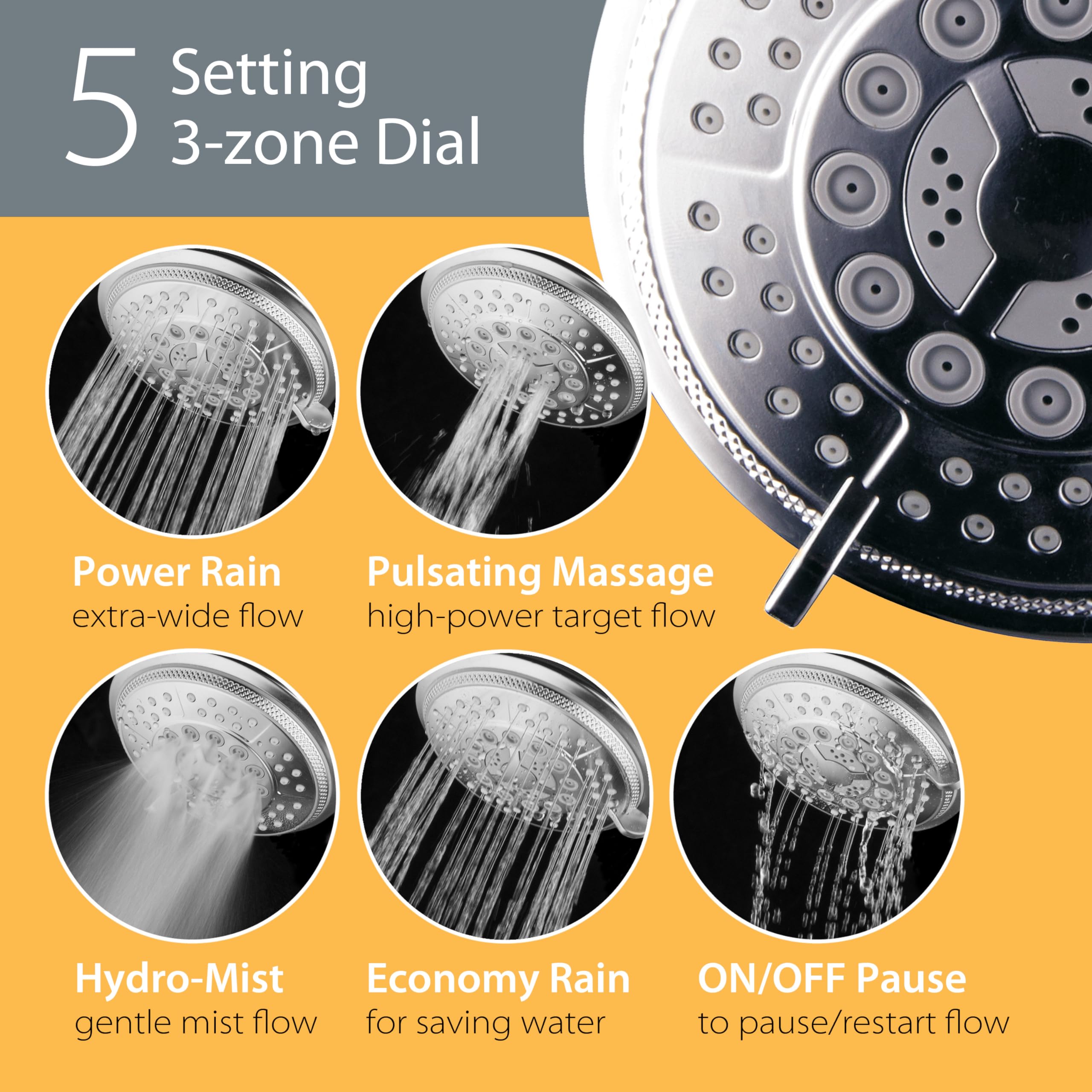 5 Setting
3-zone Dial

Power Rain
extra-wide flow

Pulsating Massage
high-power target flow

Hydro-Mist
gentle mist flow

Economy Rain
for saving water

ON/OFF Pause
to pause/restart flow