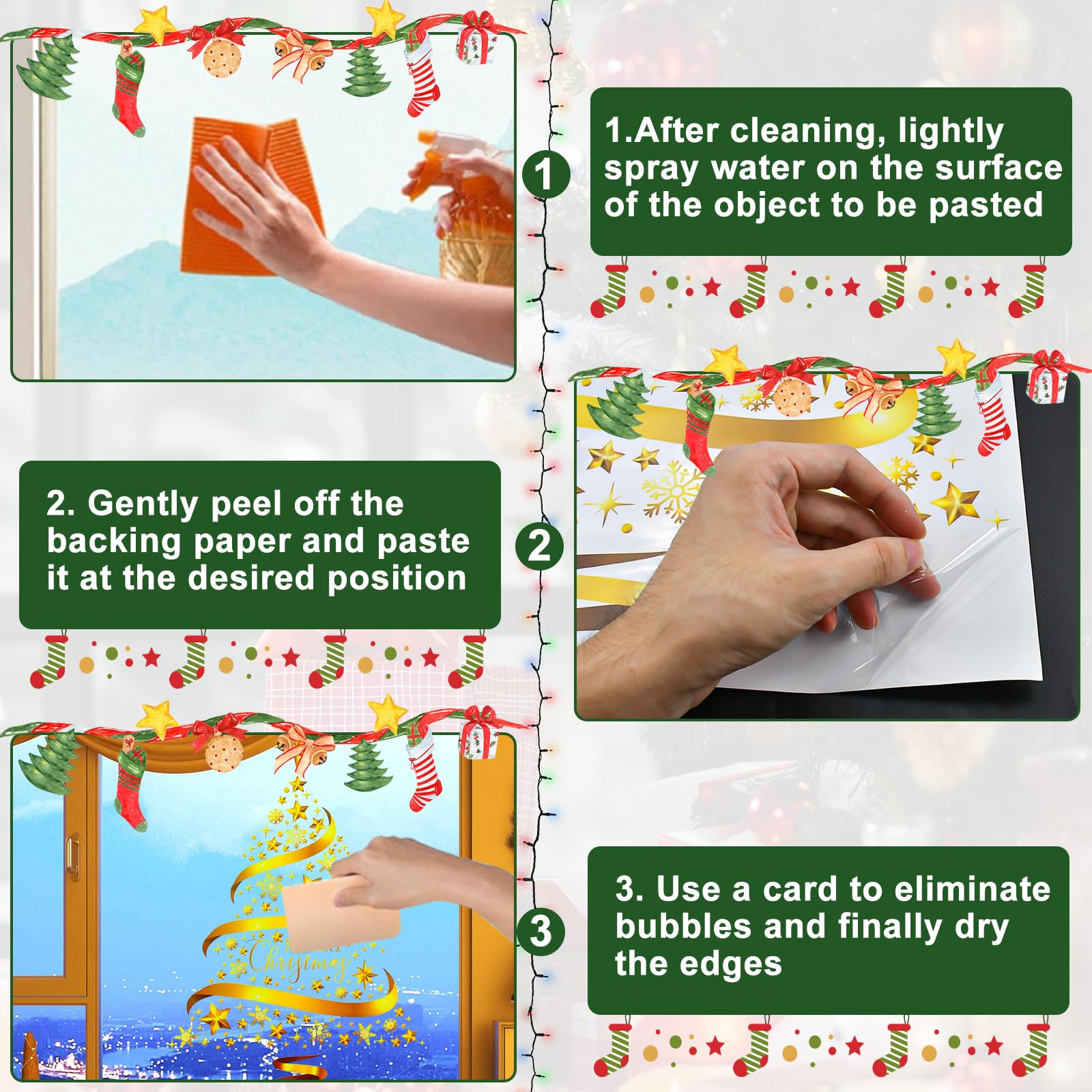 1

1.After cleaning, lightly spray water on the surface of the object to be pasted

2. Gently peel off the backing paper and paste it at the desired position

2

Christmas

3

3. Use a card to eliminate bubbles and finally dry the edges