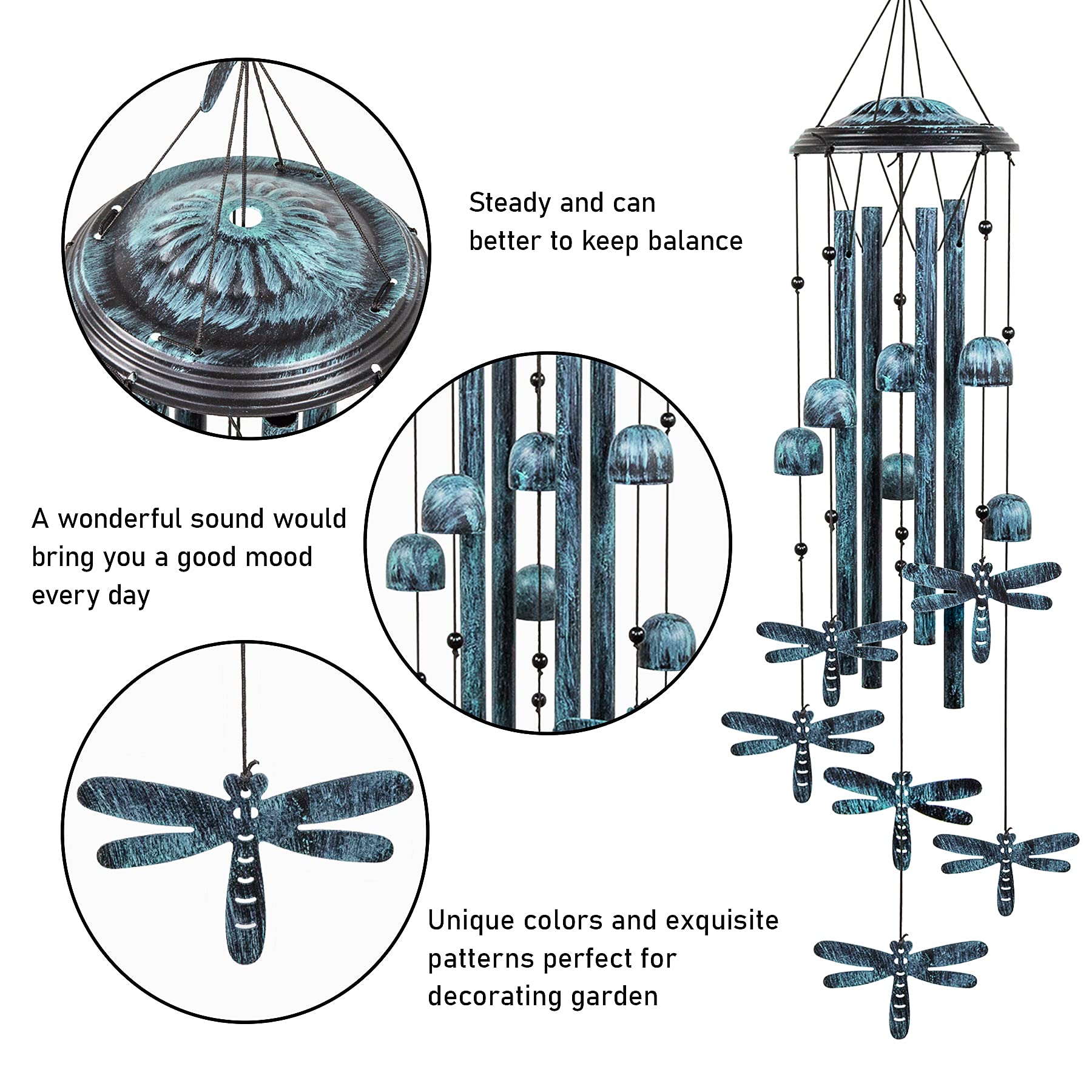 Steady and can better to keep balance

A wonderful sound would bring you a good mood every day

Unique colors and exquisite patterns perfect for decorating garden