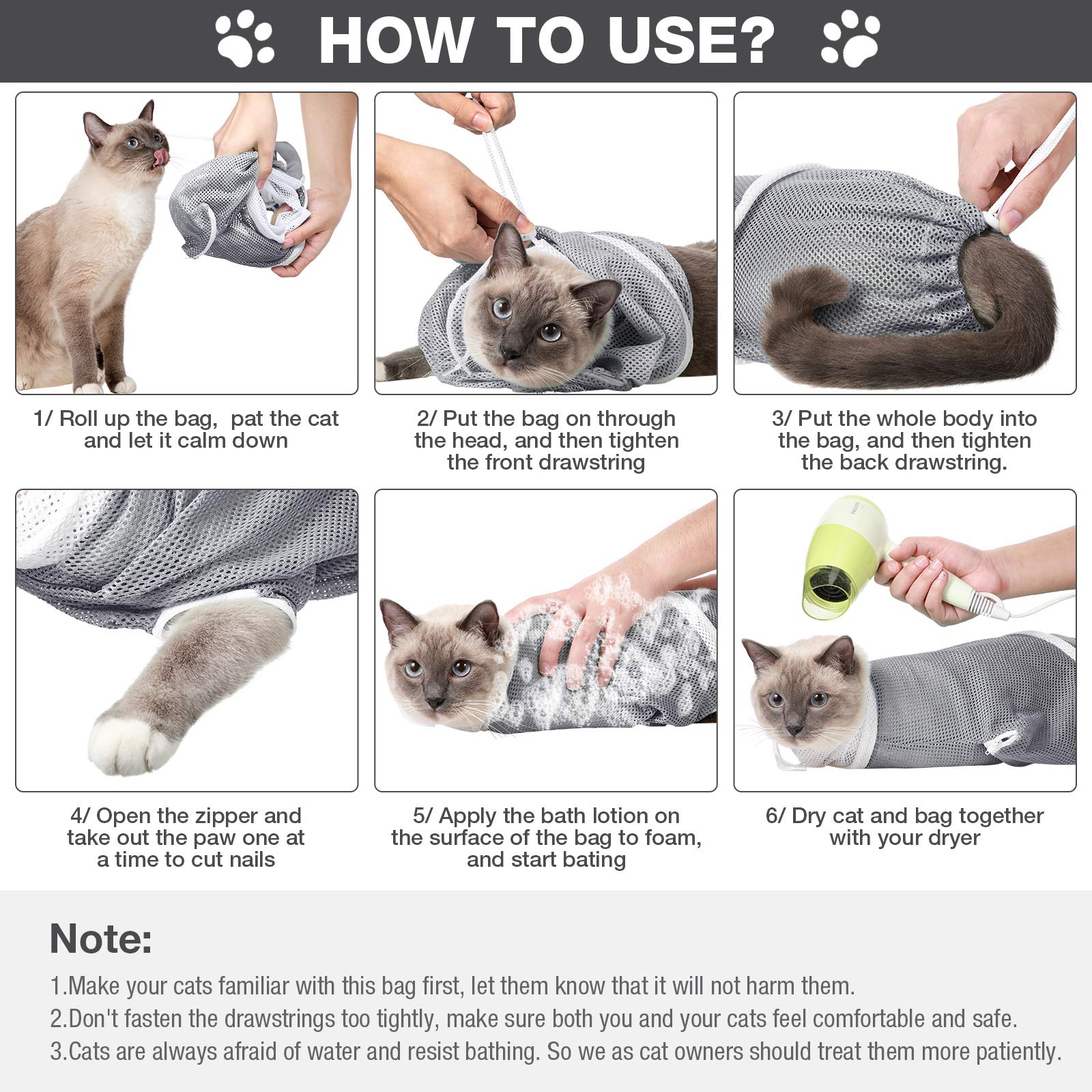 HOW TO USE?

1/ Roll up the bag,  pat the cat and let it calm down

2/ Put the bag on through the head, and then tighten the front drawstring

3/ Put the whole body into the bag, and then tighten the back drawstring.

4/ Open the zipper and take out the paw one at a time to cut nails

5/ Apply the bath lotion on the surface of the bag to foam, and start bating

6/ Dry cat and bag together with your dryer

Note:

1.Make your cats familiar with this bag first, let them know that it will not harm them.
2.Don't fasten the drawstrings too tightly, make sure both you and your cats feel comfortable and safe.
3.Cats are always afraid of water and resist bathing. So we as cat owners should treat them more patiently.