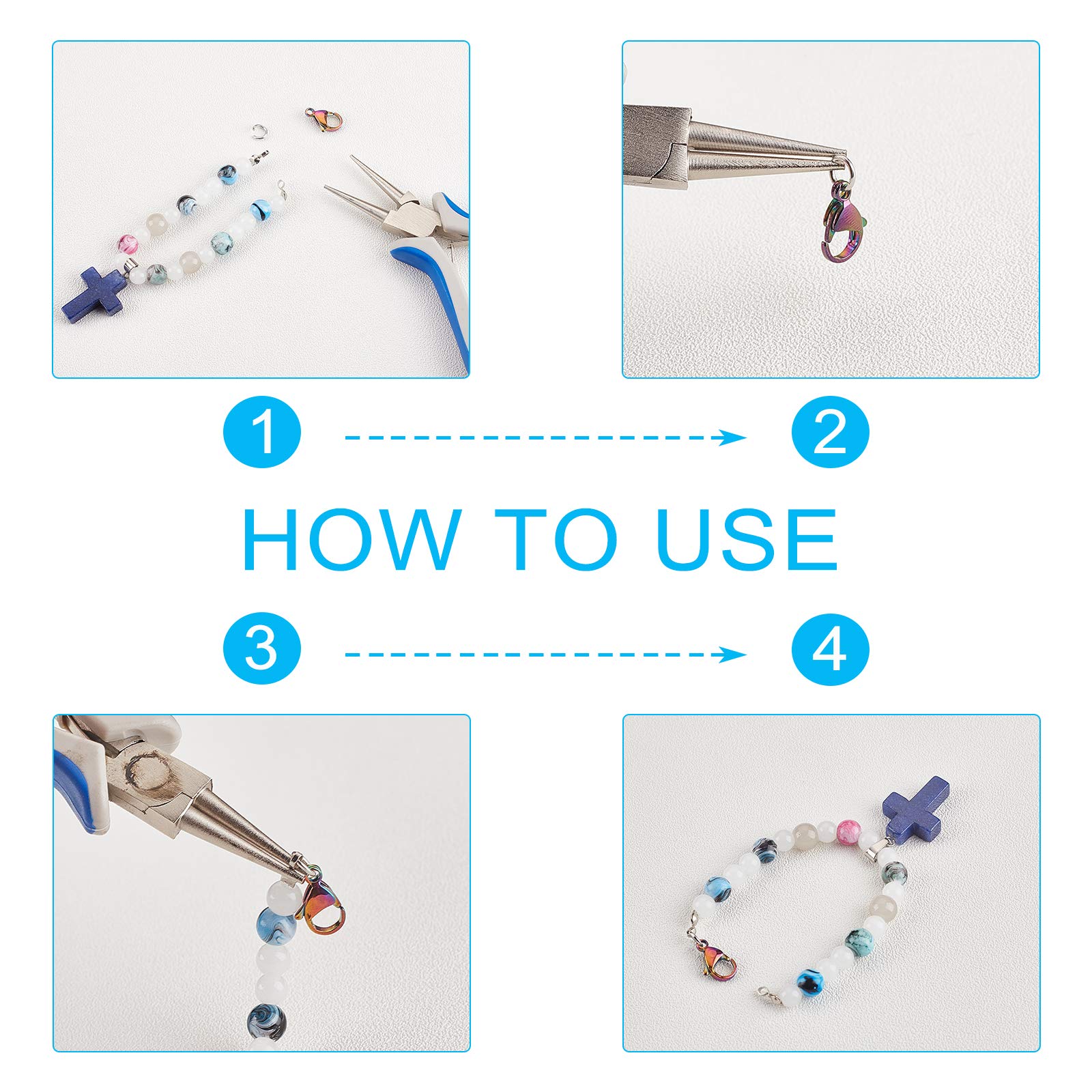 1

2

HOW TO USE

3

4