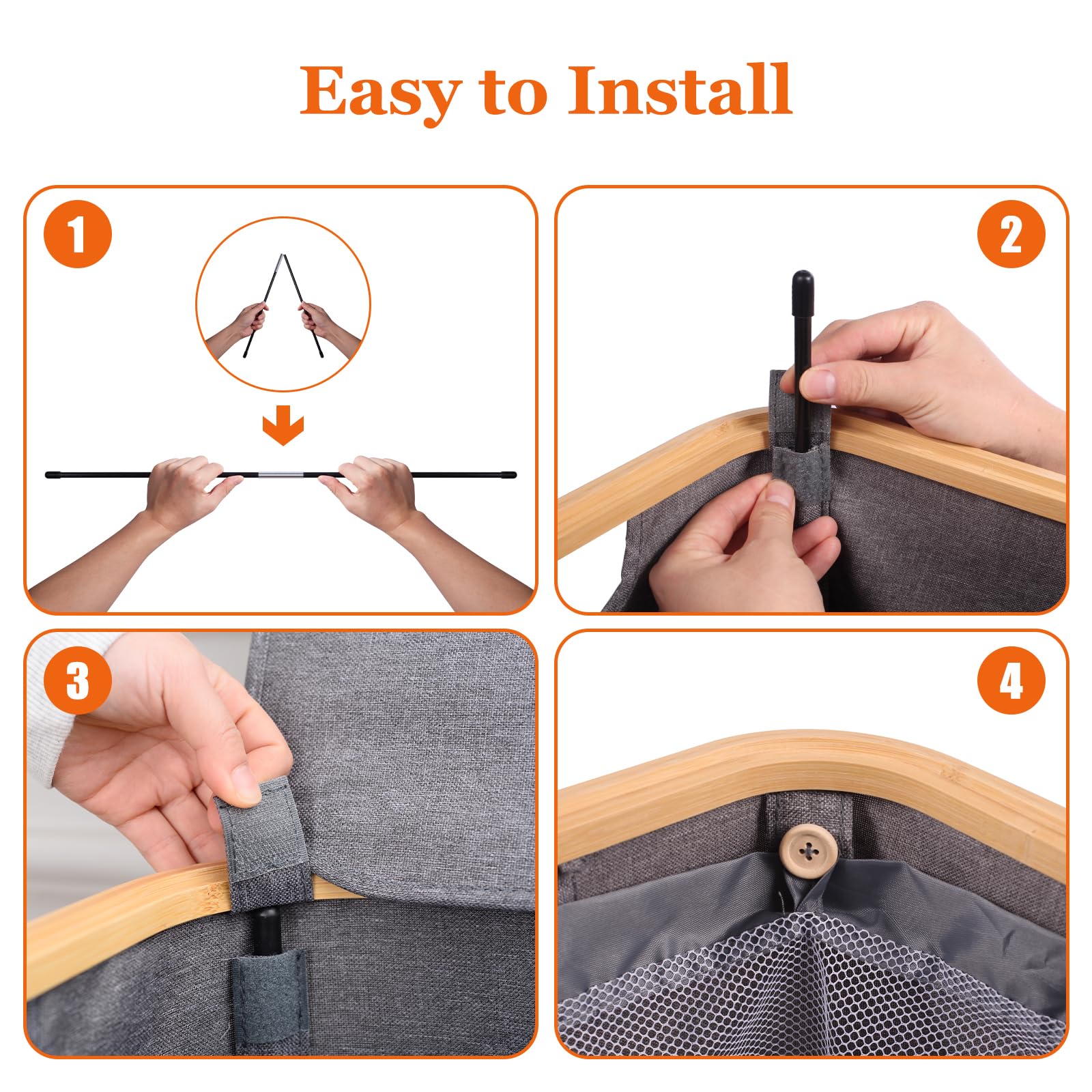 Easy to Install

1

2

3

4