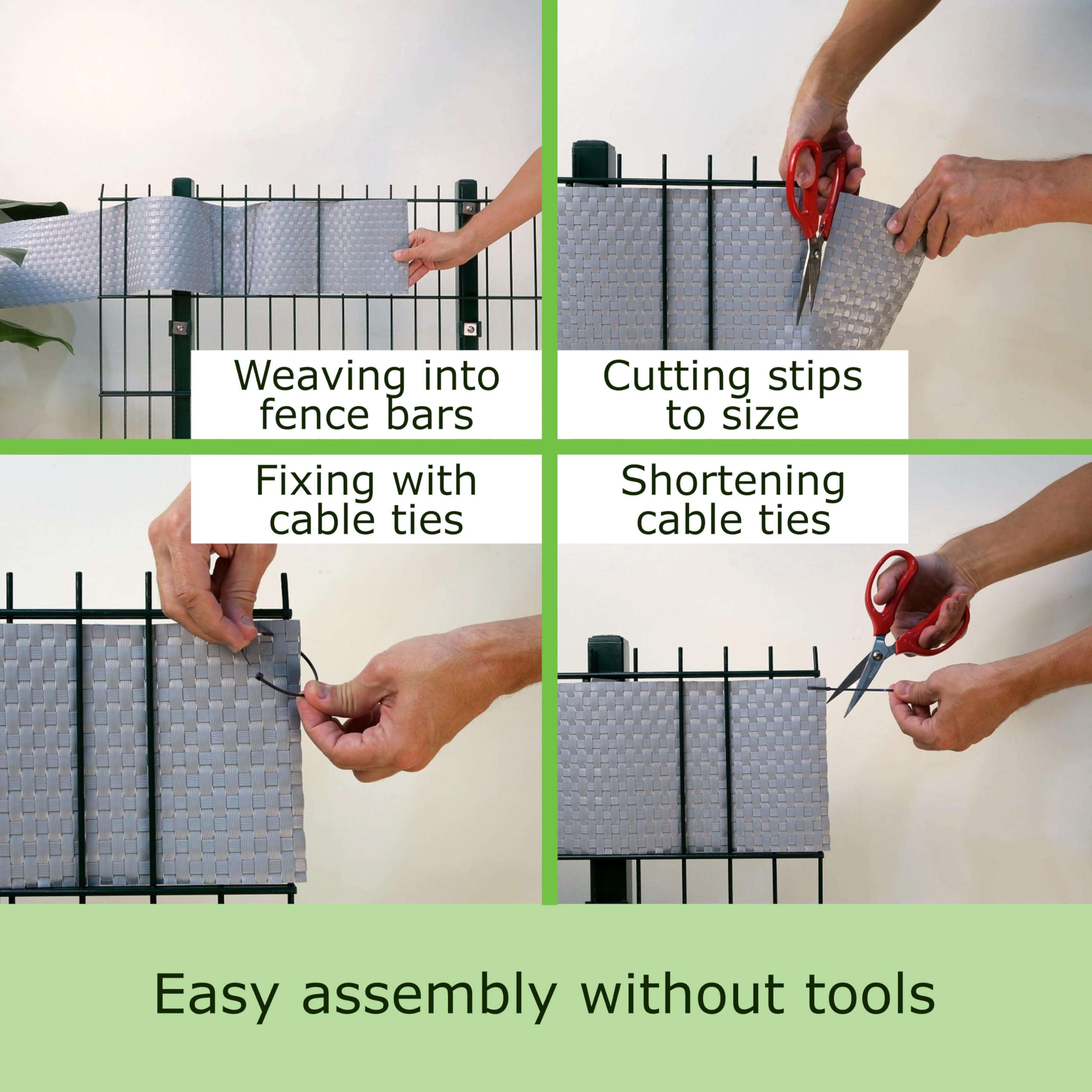 Weaving into fence bars

Cutting stips to size

Fixing with cable ties

Shortening cable ties

Easy assembly without tools