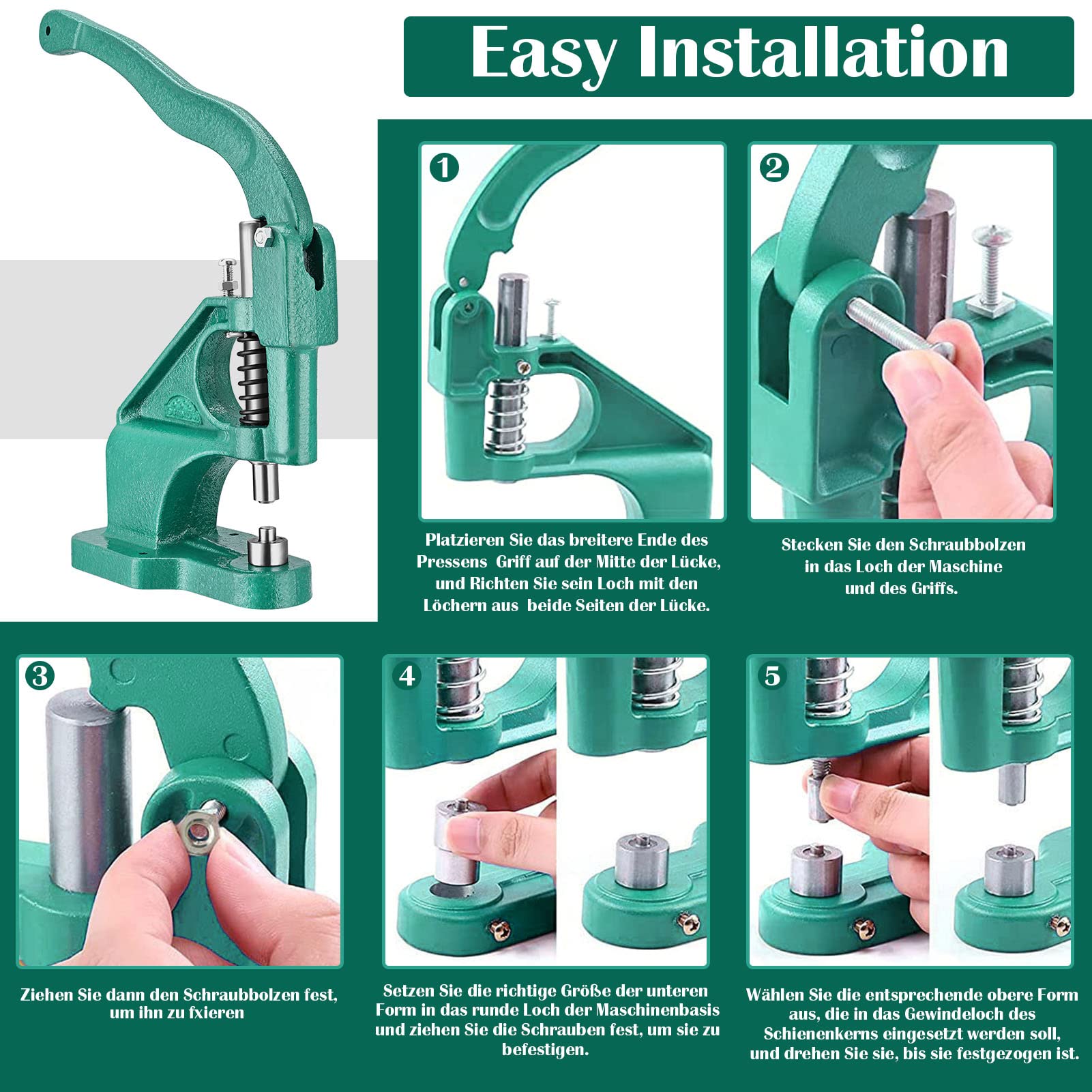 Easy Installation

1

Platzieren Sie das breitere Ende des Pressens Griff auf der Mitte der Lücke, und Richten Sie sein Loch mit den Löchern aus beide Seiten der Lücke.

2

Stecken Sie den Schraubbolzen in das Loch der Maschine und des Griffs.

3

Ziehen Sie dann den Schraubbolzen fest, um ihn zu fxieren

4

Setzen Sie die richtige Größe der unteren Form in das runde Loch der Maschinenbasis und ziehen Sie die Schrauben fest, um sie zu befestigen.

5

Wählen Sie die entsprechende obere Form aus, die in das Gewindeloch des Schienenkerns eingesetzt werden soll, und drehen Sie sie, bis sie festgezogen ist.