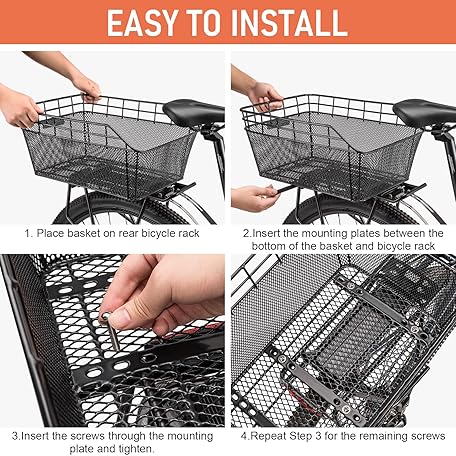 EASY TO INSTALL

1. Place basket on rear bicycle rack

2.Insert the mounting plates between the bottom of the basket and bicycle rack

3.Insert the screws through the mounting plate and tighten.

4.Repeat Step 3 for the remaining screws