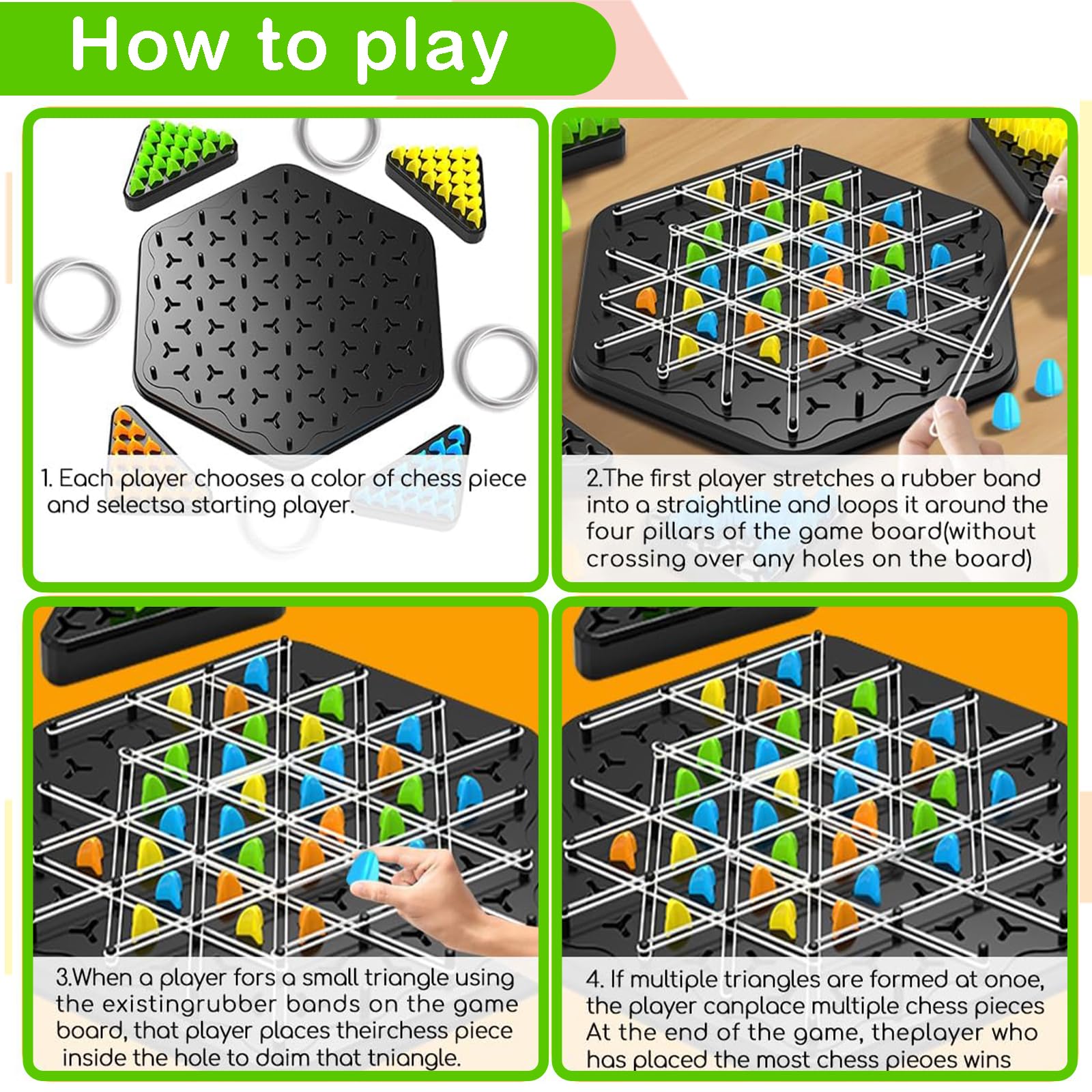 How to play

1. Each player chooses a color of chess piece and selectsa starting player.

2.The first player stretches a rubber band into a straightline and loops it around the four pillars of the game board(without crossing over any holes on the board)

3.When a player fors a small triangle using the existingrubber bands on the game board, that player places theirchess piece inside the hole to daim that tniangle.

4. If multiple triangles are formed at onoe, the player canplace multiple chess pieces At the end of the game, theplayer who has placed the most chess pieoes wins