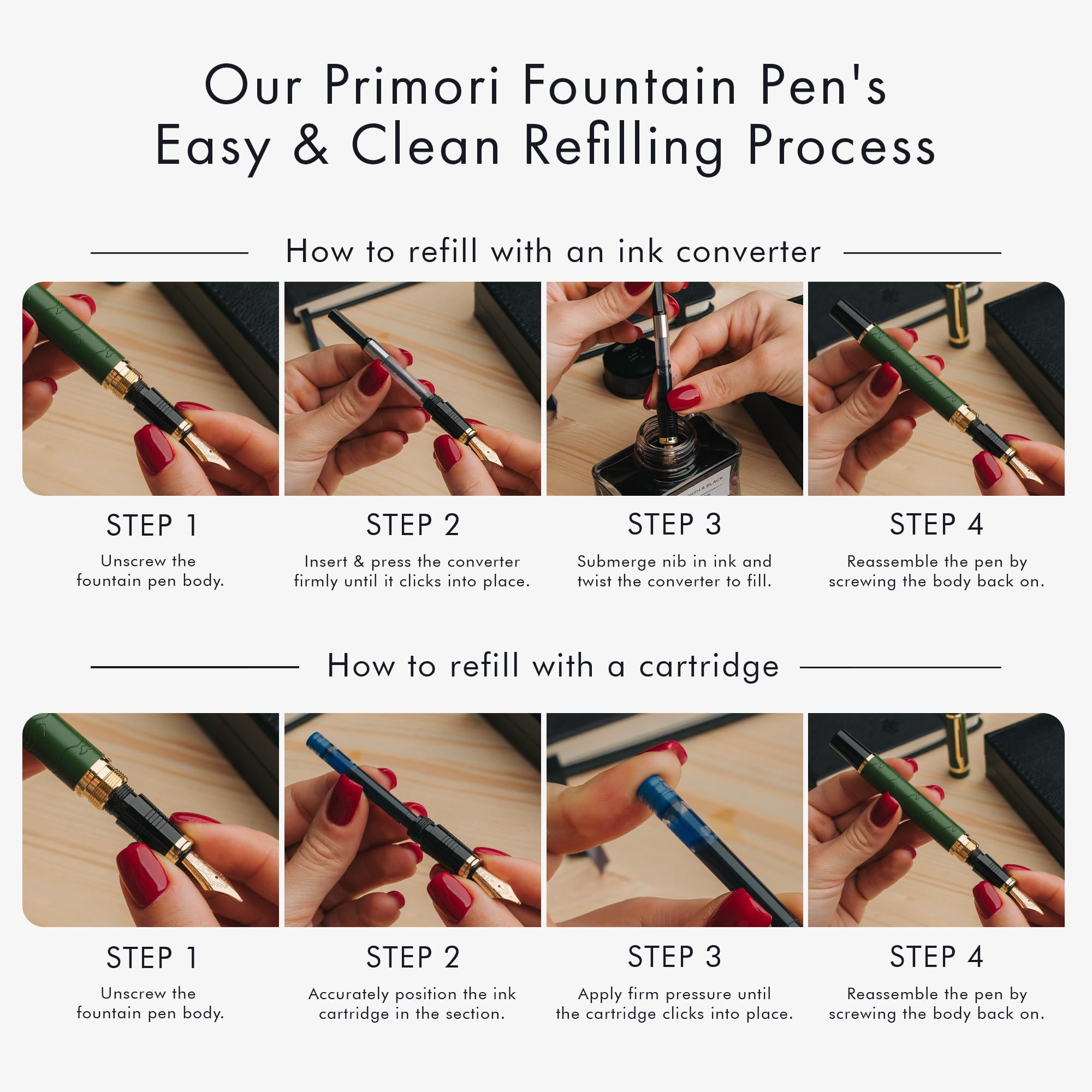 Our Primori Fountain Pen's
Easy & Clean Refilling Process

How to refill with an ink converter

STEP 1
Unscrew the fountain pen body.

STEP 2
Insert & press the converter firmly until it clicks into place.

STEP 3
Submerge nib in ink and twist the converter to fill.

STEP 4
Reassemble the pen by screwing the body back on.

How to refill with a cartridge

STEP 1
Unscrew the fountain pen body.

STEP 2
Accurately position the ink cartridge in the section.

STEP 3
Apply firm pressure until the cartridge clicks into place.

STEP 4
Reassemble the pen by screwing the body back on.