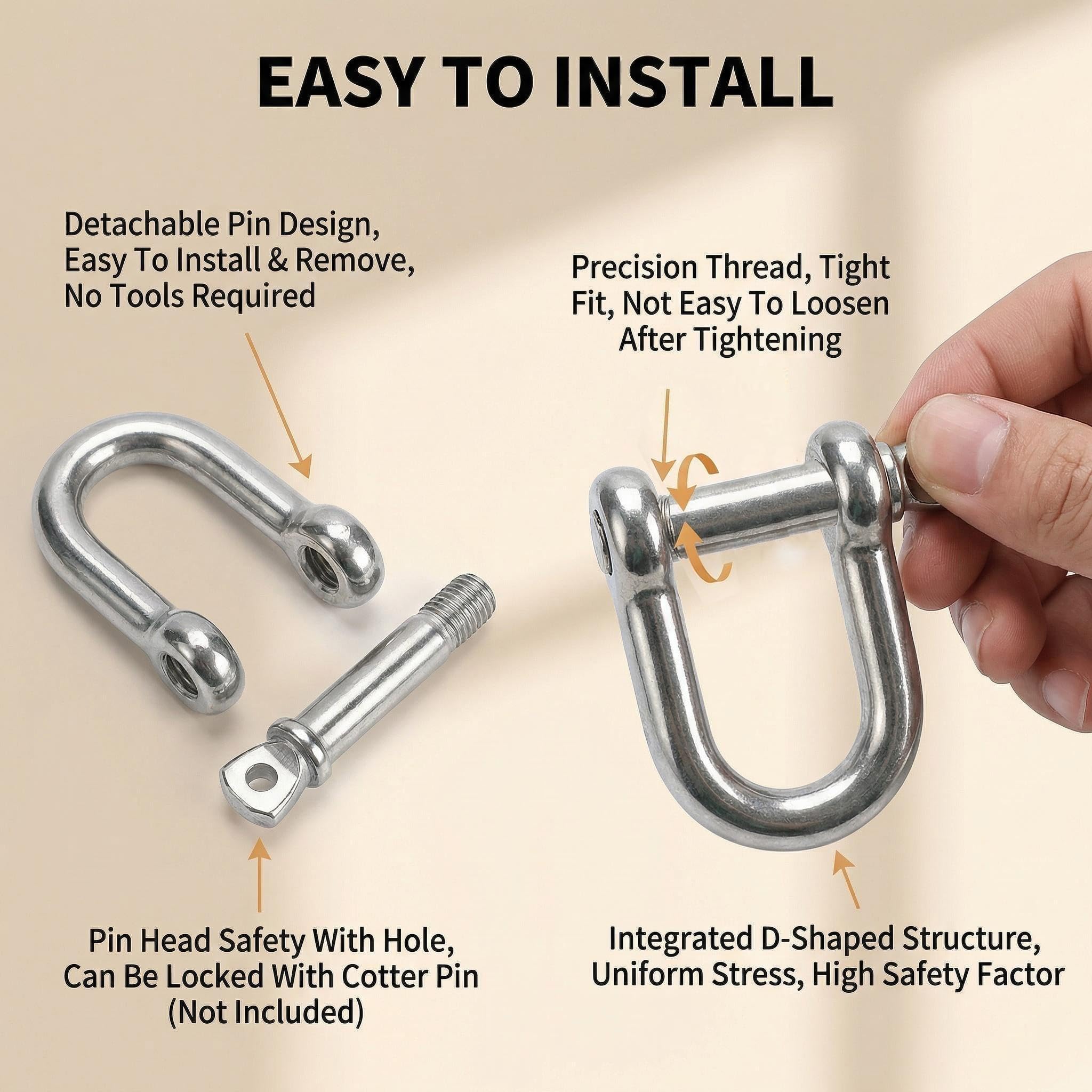 EASY TO INSTALL

Detachable Pin Design, Easy To Install & Remove, No Tools Required

Precision Thread, Tight Fit, Not Easy To Loosen After Tightening

Pin Head Safety With Hole, Can Be Locked With Cotter Pin (Not Included)

Integrated D-Shaped Structure, Uniform Stress, High Safety Factor