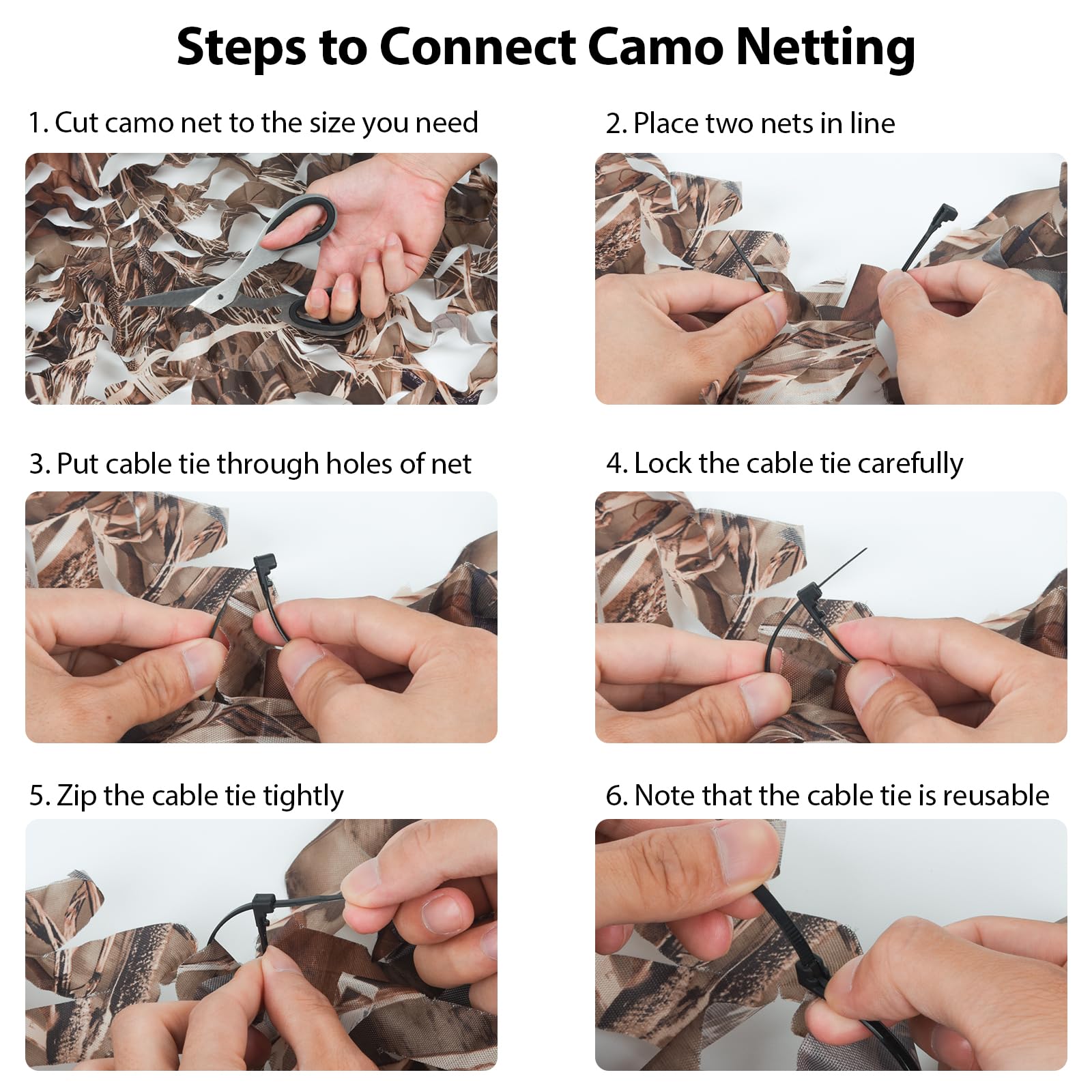 Steps to Connect Camo Netting

1. Cut camo net to the size you need

2. Place two nets in line

3. Put cable tie through holes of net

4. Lock the cable tie carefully

5. Zip the cable tie tightly

6. Note that the cable tie is reusable