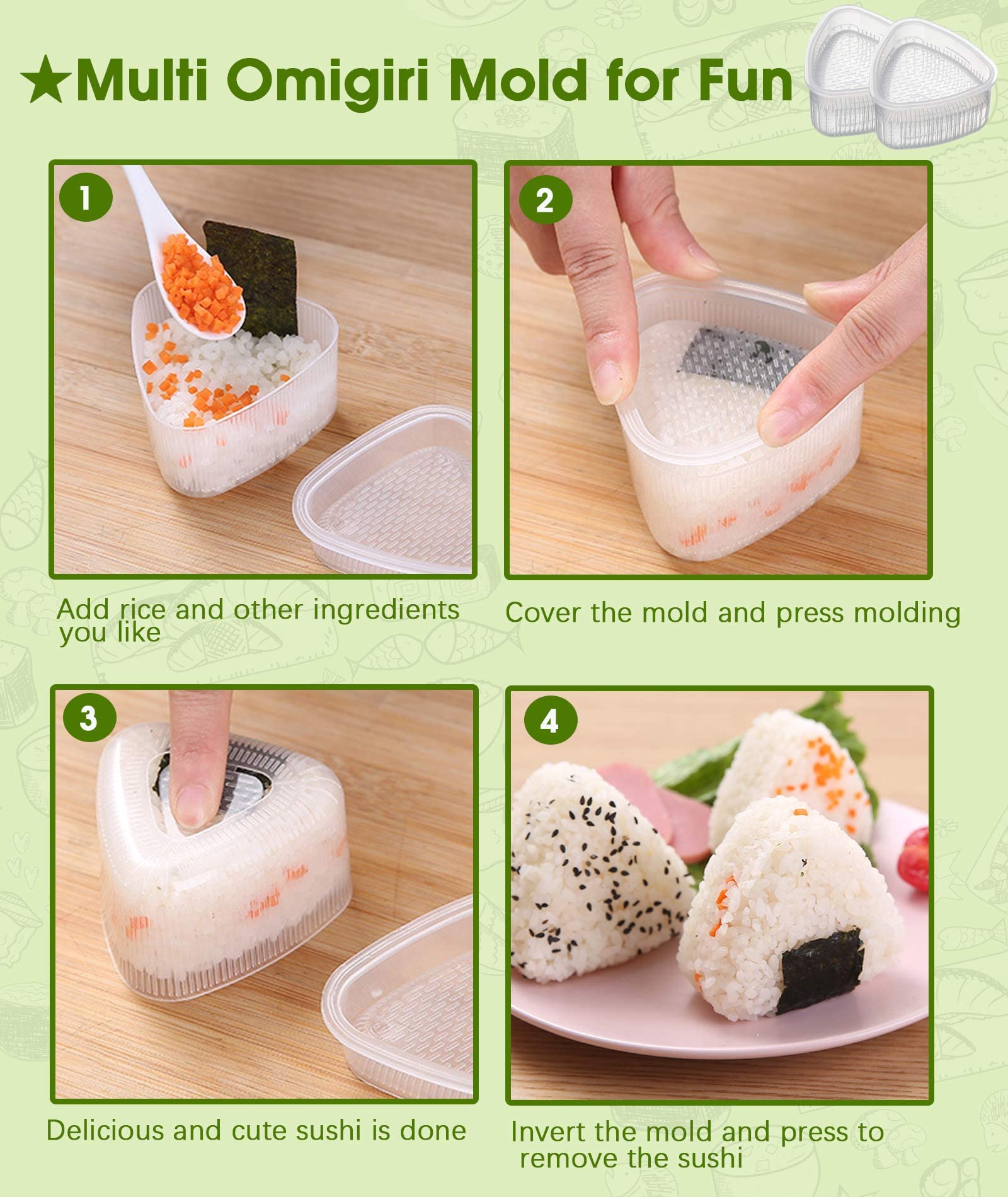 ★Multi Omigiri Mold for Fun

1

Add rice and other ingredients you like

2

Cover the mold and press molding

3

Delicious and cute sushi is done

4

Invert the mold and press to remove the sushi