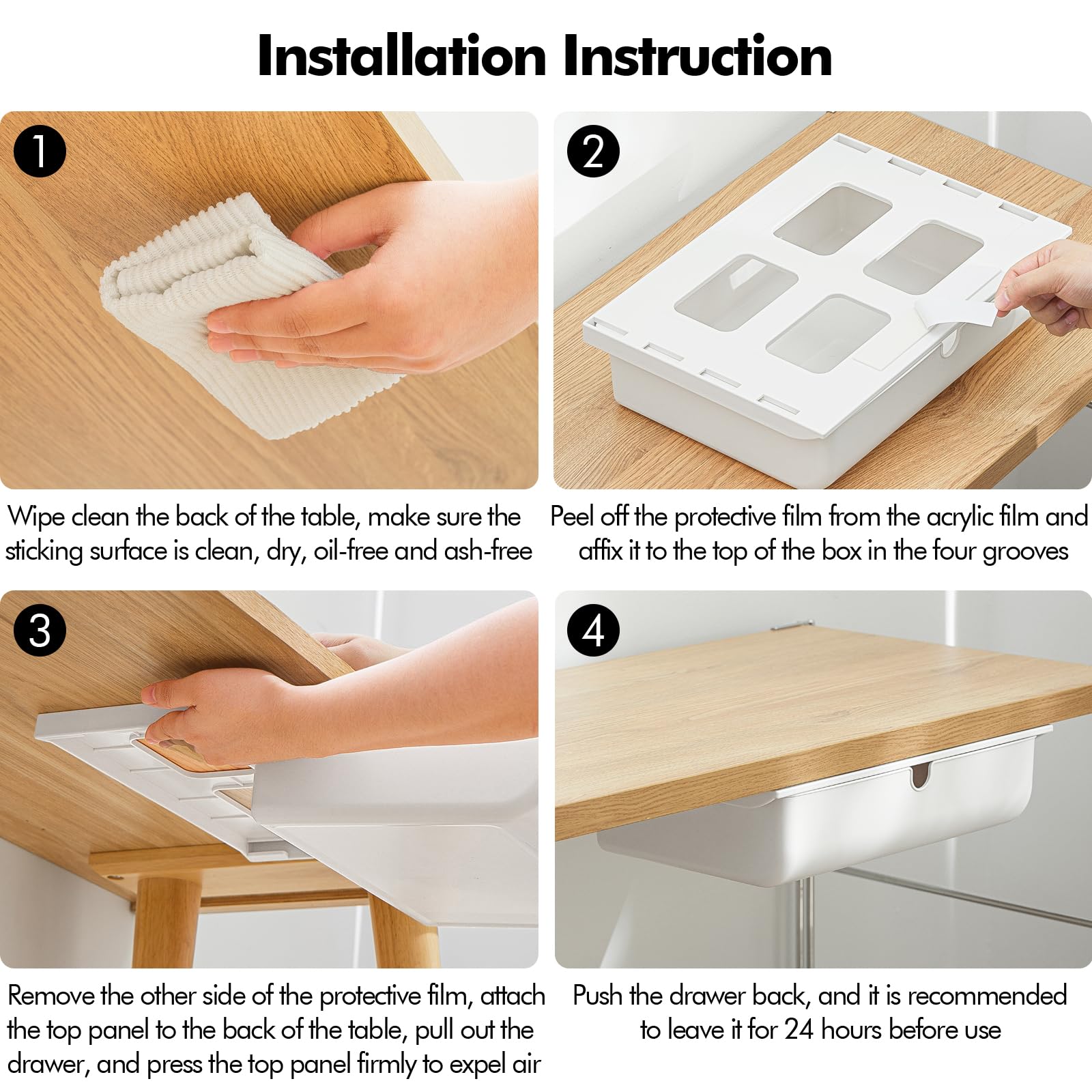 Installation Instruction

1

Wipe clean the back of the table, make sure the sticking surface is clean, dry, oil-free and ash-free

2

Peel off the protective film from the acrylic film and affix it to the top of the box in the four grooves

3

Remove the other side of the protective film, attach the top panel to the back of the table, pull out the drawer, and press the top panel firmly to expel air

4

Push the drawer back, and it is recommended to leave it for 24 hours before use