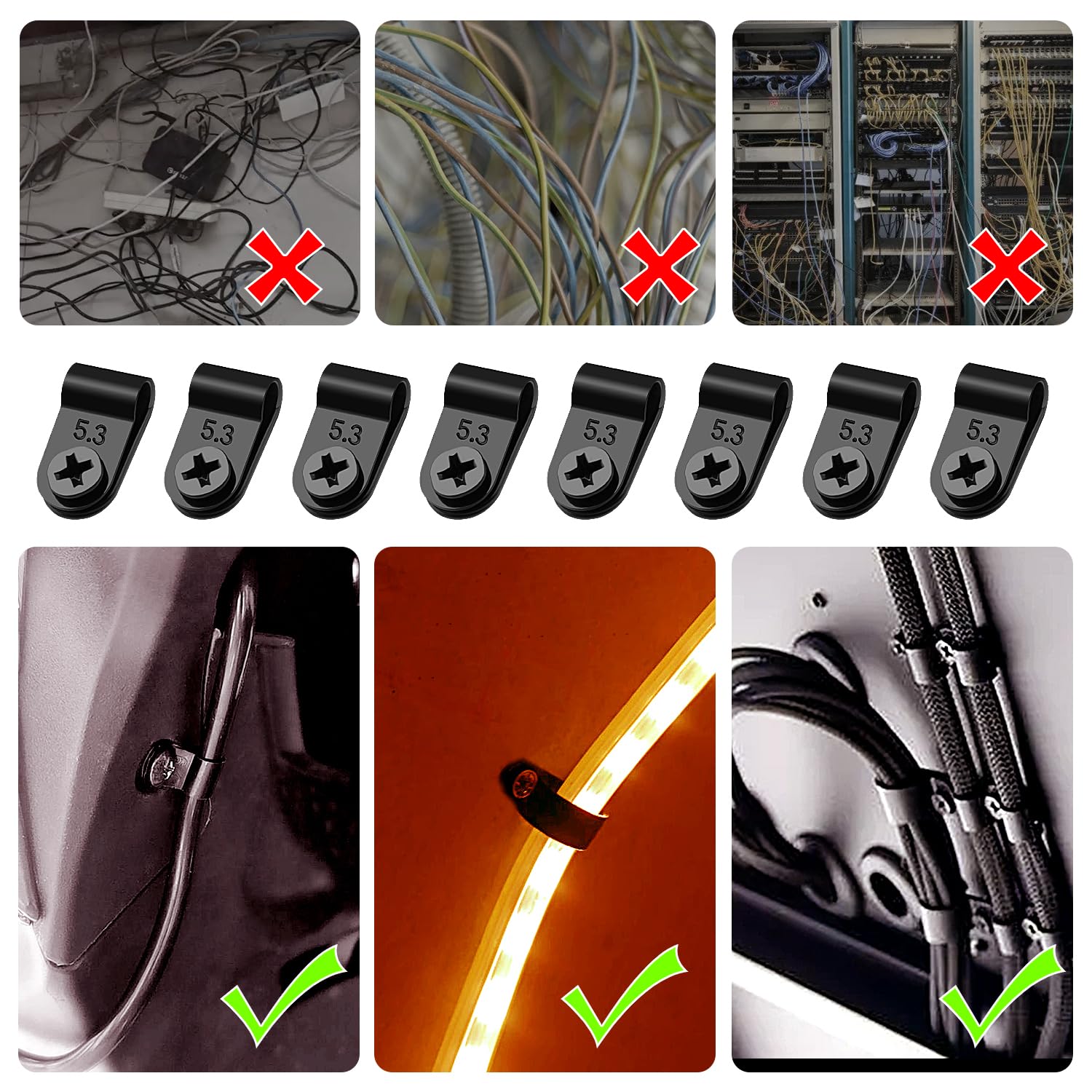 5.3

5.3

5.3

5.3

5.3

5.3

5.3

5.3