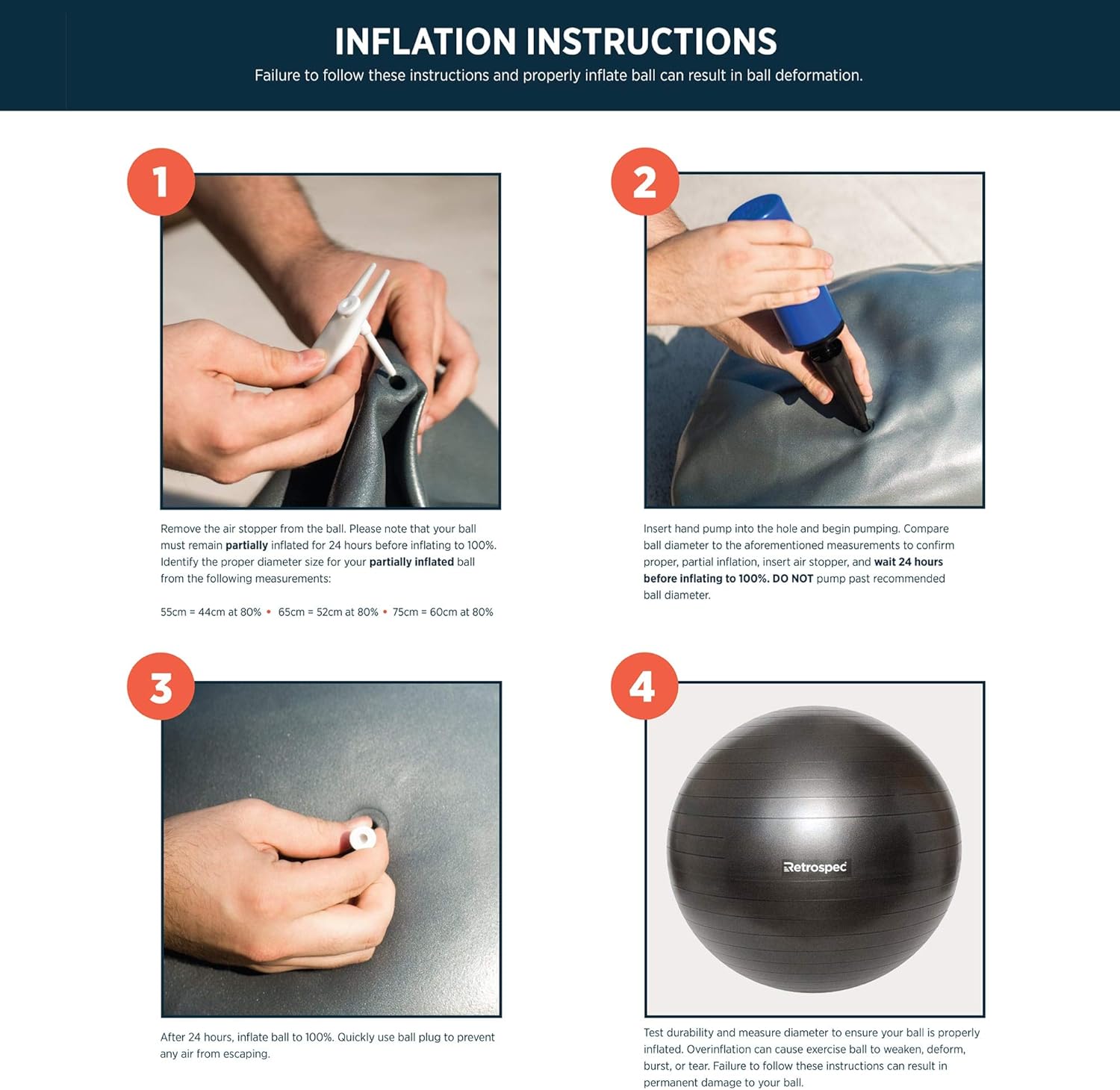 INFLATION INSTRUCTIONS
Failure to follow these instructions and properly inflate ball can result in ball deformation.

1

Remove the air stopper from the ball. Please note that your ball must remain partially inflated for 24 hours before inflating to 100%. Identify the proper diameter size for your partially inflated ball from the following measurements:

55cm = 44cm at 80% • 65cm = 52cm at 80% • 75cm = 60cm at 80%

2

Insert hand pump into the hole and begin pumping. Compare ball diameter to the aforementioned measurements to confirm proper, partial inflation, insert air stopper, and wait 24 hours before inflating to 100%. DO NOT pump past recommended ball diameter.

3

After 24 hours, inflate ball to 100%. Quickly use ball plug to prevent any air from escaping.

4

Retrospec

Test durability and measure diameter to ensure your ball is properly inflated. Overinflation can cause exercise ball to weaken, deform, burst, or tear. Failure to follow these instructions can result in permanent damage to your ball.