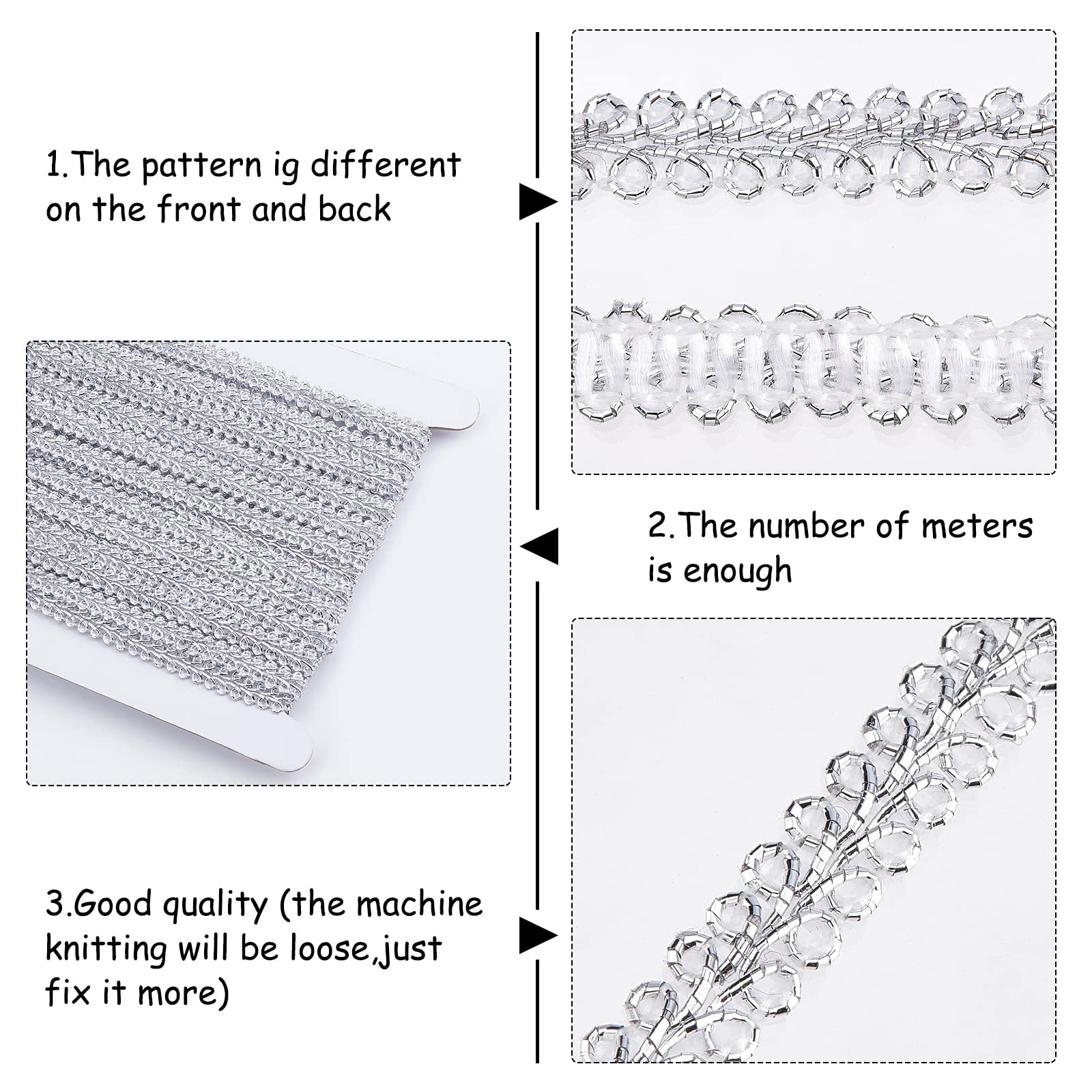 1.The pattern ig different on the front and back

2.The number of meters is enough

3.Good quality (the machine knitting will be loose,just fix it more)