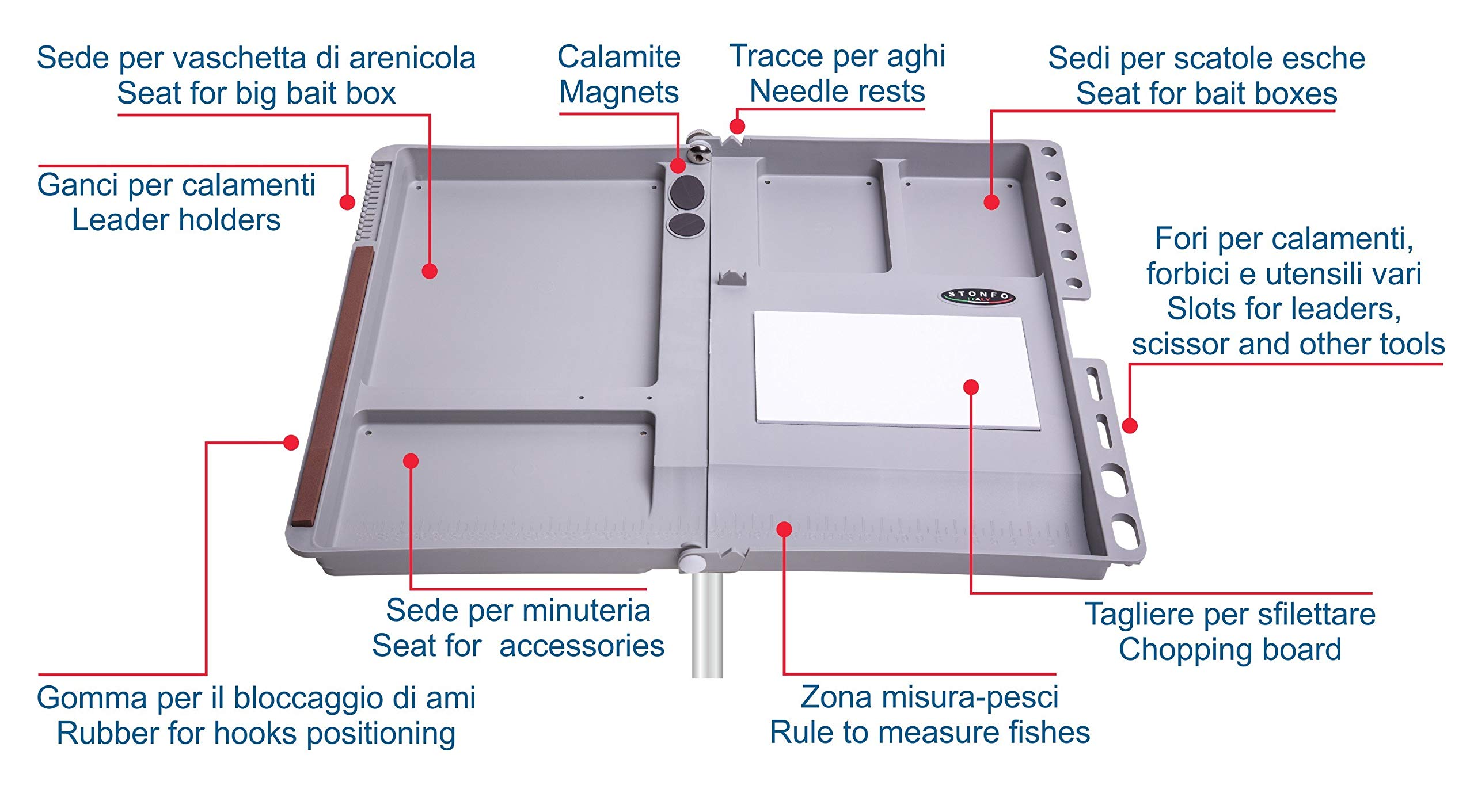 Sede per vaschetta di arenicola
Seat for big bait box

Calamite
Magnets

Tracce per aghi
Needle rests

Sedi per scatole esche
Seat for bait boxes

Ganci per calamenti
Leader holders

STONFO
ITALY

Fori per calamenti, forbici e utensili vari
Slots for leaders, scissor and other tools

Sede per minuteria
Seat for accessories

Tagliere per sfilettare
Chopping board

Gomma per il bloccaggio di ami
Rubber for hooks positioning

Zona misura-pesci
Rule to measure fishes