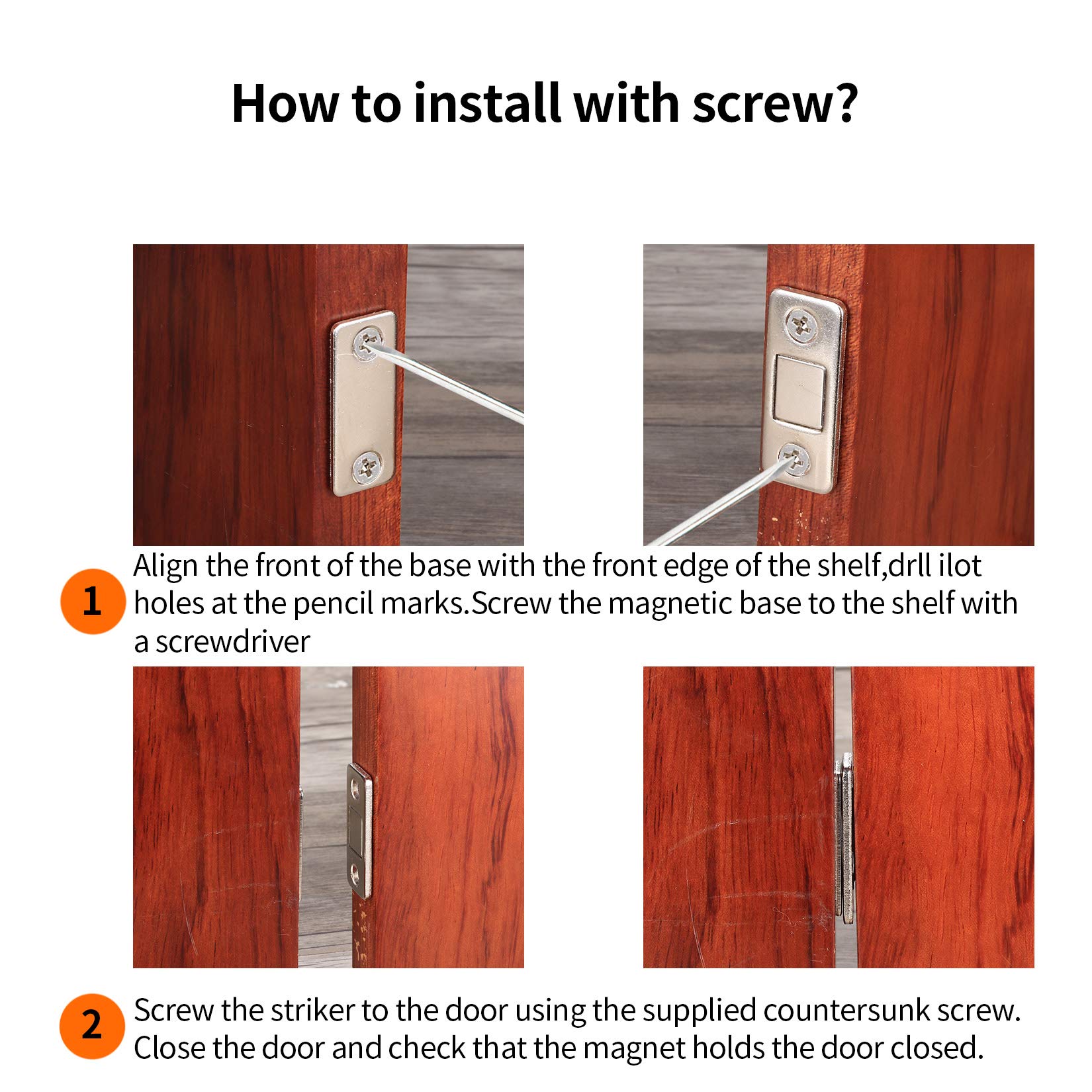 How to install with screw?

1

Align the front of the base with the front edge of the shelf,drll ilot holes at the pencil marks.Screw the magnetic base to the shelf with a screwdriver

2

Screw the striker to the door using the supplied countersunk screw. Close the door and check that the magnet holds the door closed.