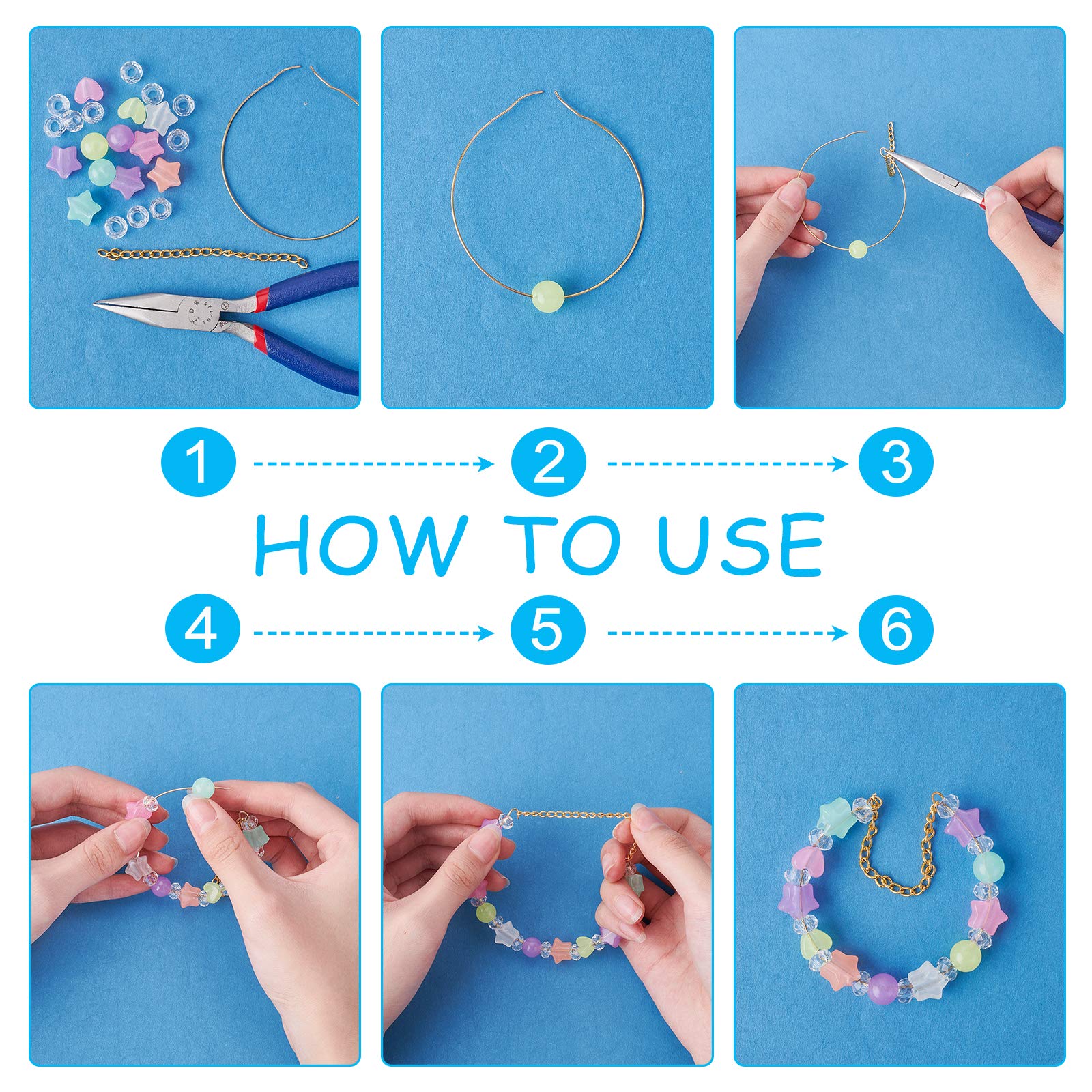 1 2 3

HOW TO USE

4 5 6