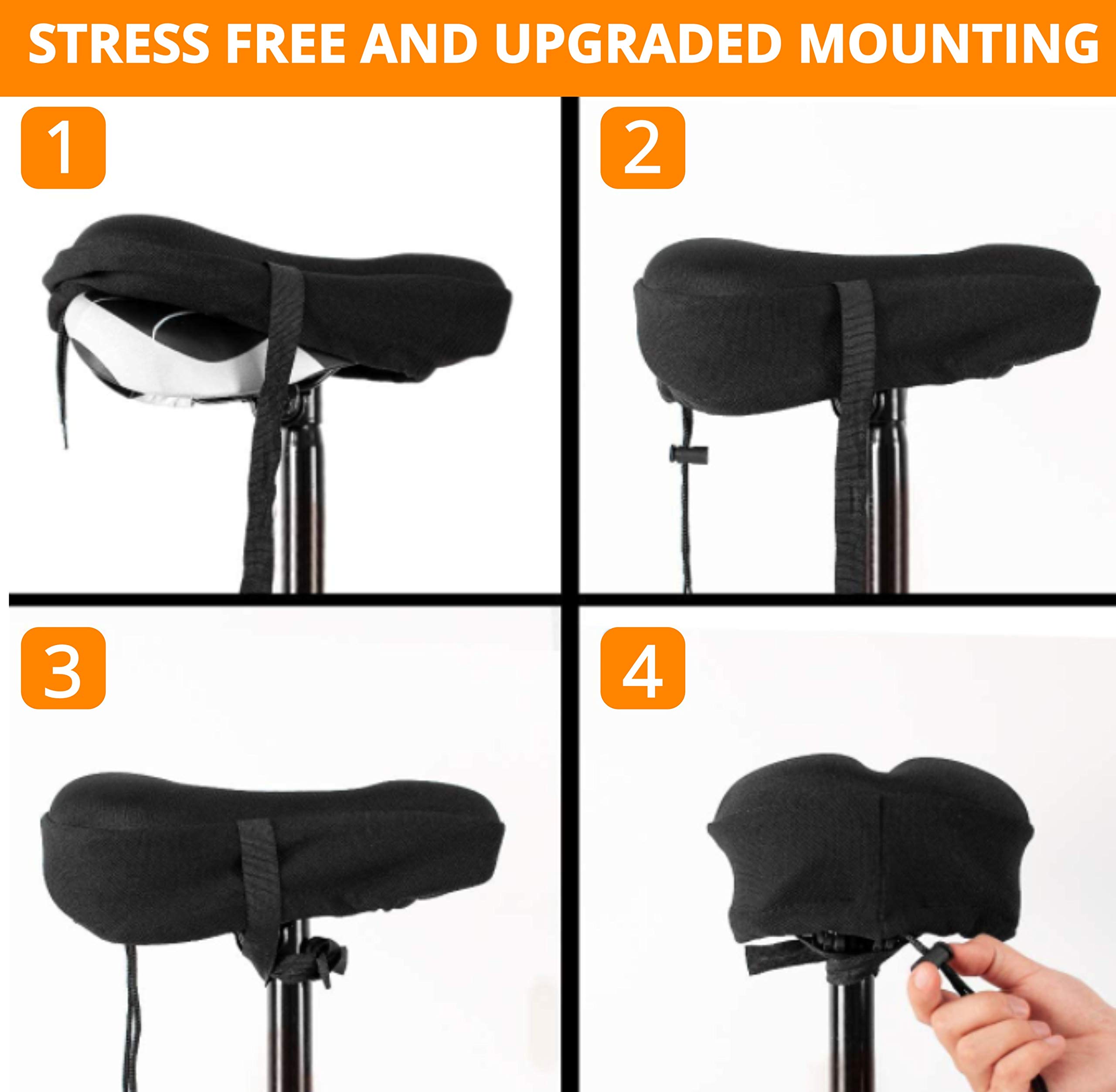 STRESS FREE AND UPGRADED MOUNTING

1

2

3

4