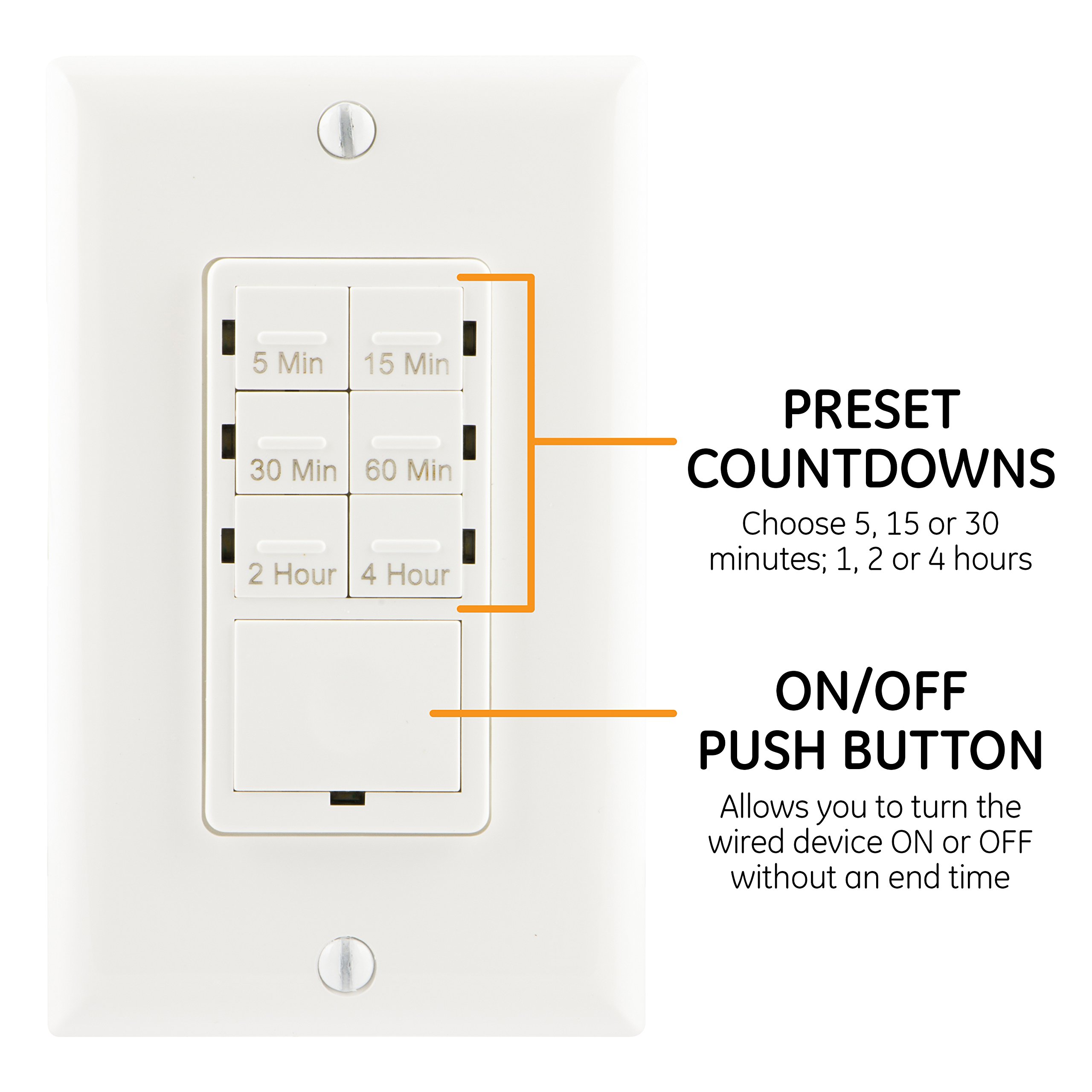 5 Min
15 Min
30 Min
60 Min
2 Hour
4 Hour

PRESET COUNTDOWNS
Choose 5, 15 or 30 minutes; 1, 2 or 4 hours

ON/OFF PUSH BUTTON
Allows you to turn the wired device ON or OFF without an end time