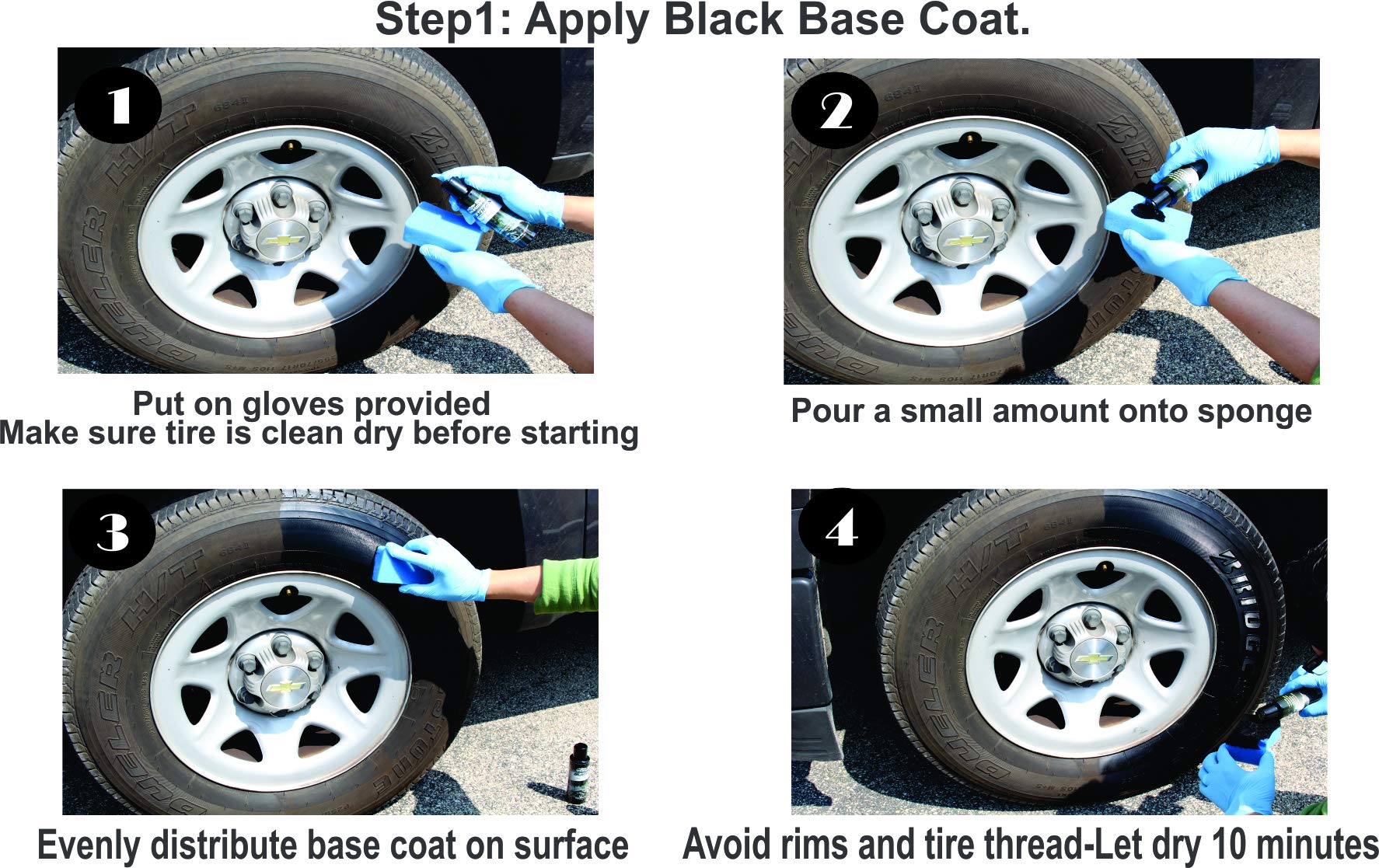 Step1: Apply Black Base Coat.

1

Put on gloves provided
Make sure tire is clean dry before starting

2

Pour a small amount onto sponge

3

Evenly distribute base coat on surface

4

Avoid rims and tire thread-Let dry 10 minutes