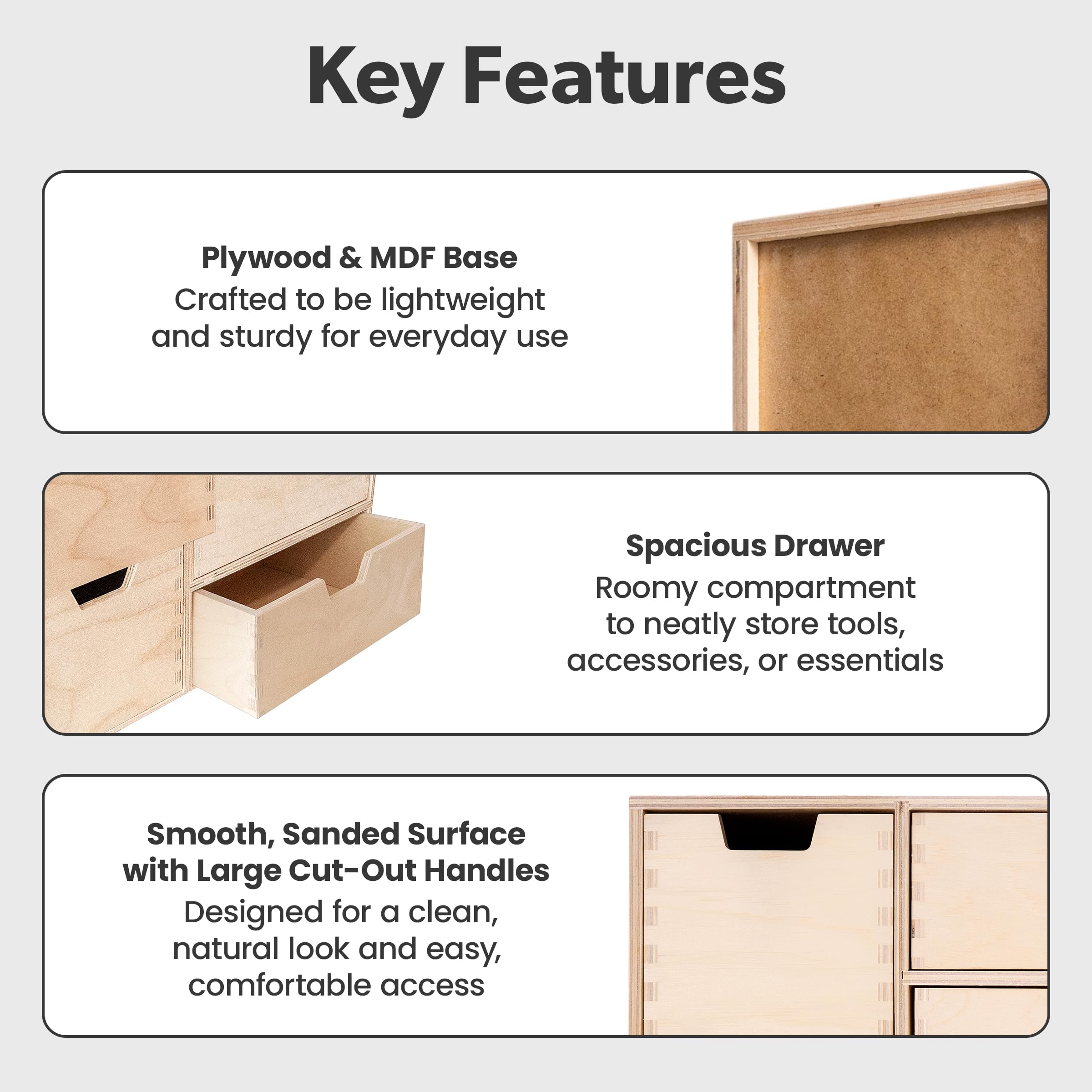 Key Features

Plywood & MDF Base
Crafted to be lightweight and sturdy for everyday use

Spacious Drawer
Roomy compartment to neatly store tools, accessories, or essentials

Smooth, Sanded Surface with Large Cut-Out Handles
Designed for a clean, natural look and easy, comfortable access