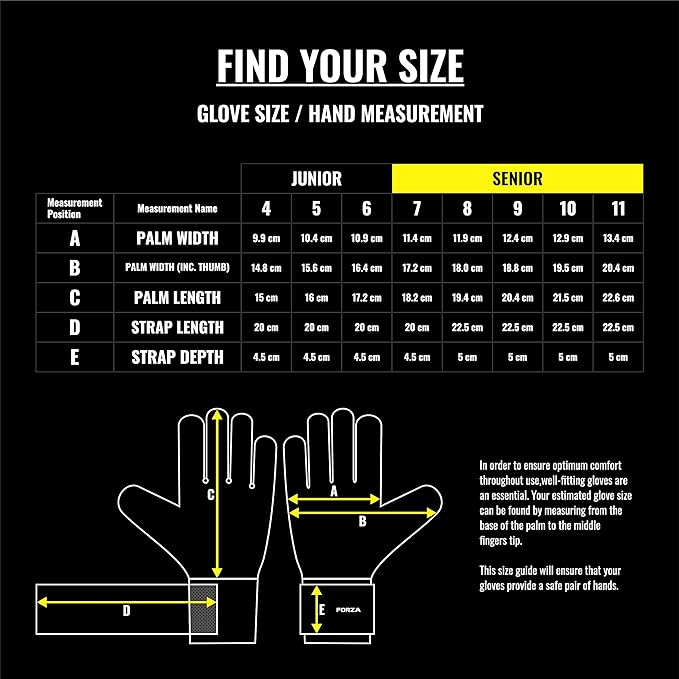 FIND YOUR SIZE

GLOVE SIZE / HAND MEASUREMENT

| | | JUNIOR | | | SENIOR | | | | |
|---|---|---|---|---|---|---|---|---|---|
| Measurement Position | Measurement Name | 4 | 5 | 6 | 7 | 8 | 9 | 10 | 11 |
| A | PALM WIDTH | 9.9 cm | 10.4 cm | 10.9 cm | 11.4 cm | 11.9 cm | 12.4 cm | 12.9 cm | 13.4 cm |
| B | PALM WIDTH (INC. THUMB) | 14.8 cm | 15.6 cm | 16.4 cm | 17.2 cm | 18.0 cm | 18.8 cm | 19.5 cm | 20.4 cm |
| C | PALM LENGTH | 15 cm | 16 cm | 17.2 cm | 18.2 cm | 19.4 cm | 20.4 cm | 21.5 cm | 22.6 cm |
| D | STRAP LENGTH | 20 cm | 20 cm | 20 cm | 20 cm | 22.5 cm | 22.5 cm | 22.5 cm | 22.5 cm |
| E | STRAP DEPTH | 4.5 cm | 4.5 cm | 4.5 cm | 4.5 cm | 5 cm | 5 cm | 5 cm | 5 cm |

C

A

B

D

E

FORZA

In order to ensure optimum comfort throughout use,well-fitting gloves are an essential. Your estimated glove size can be found by measuring from the base of the palm to the middle fingers tip.

This size guide will ensure that your gloves provide a safe pair of hands.