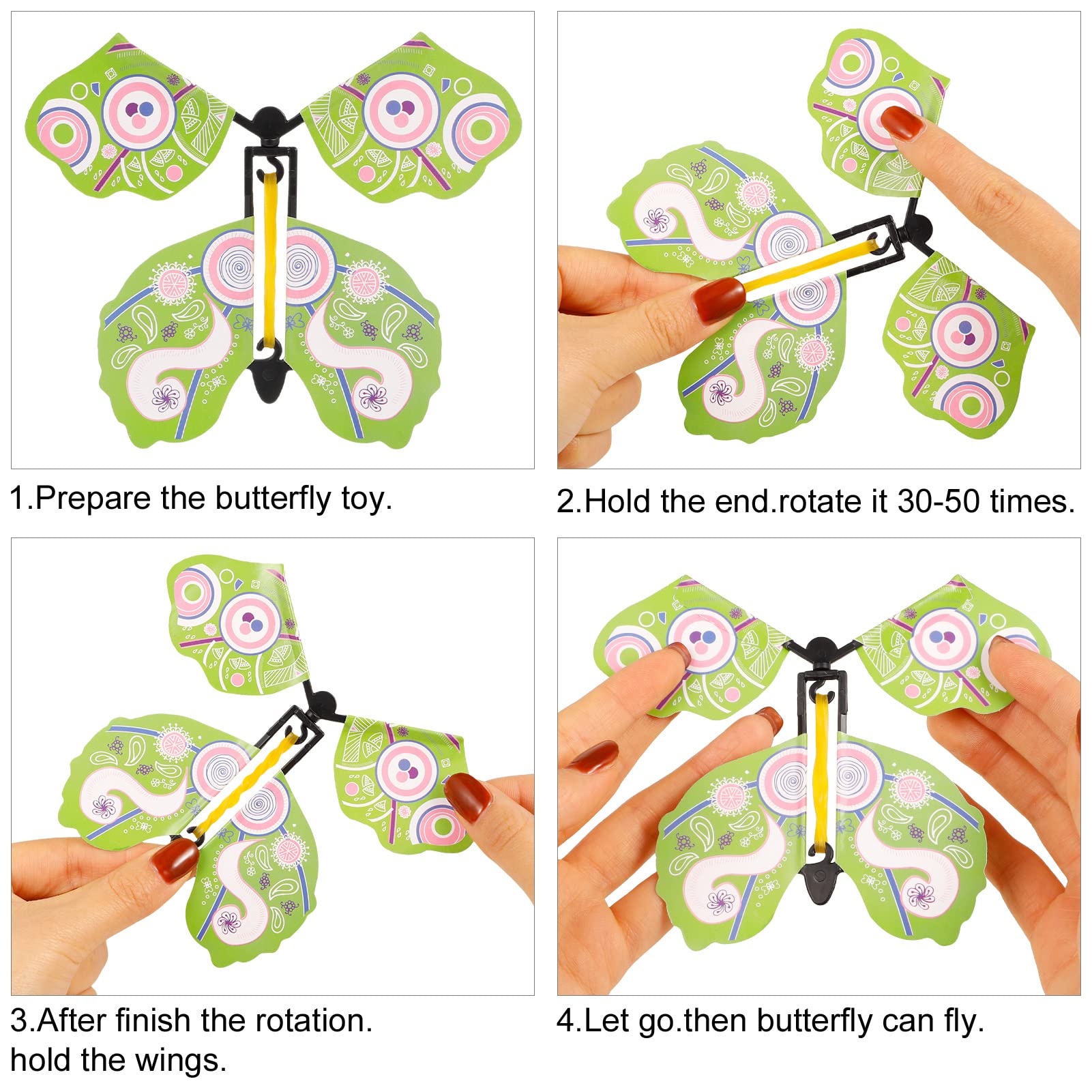 1.Prepare the butterfly toy.

2.Hold the end.rotate it 30-50 times.

3.After finish the rotation. hold the wings.

4.Let go.then butterfly can fly.