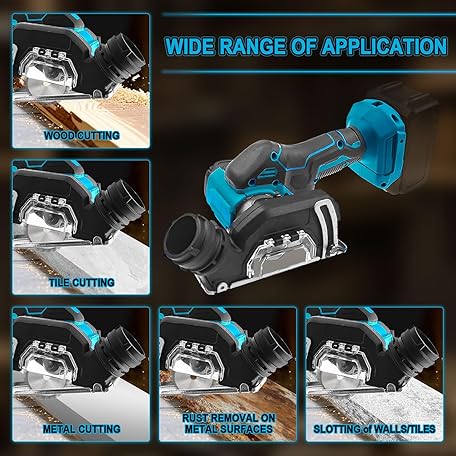 WIDE RANGE OF APPLICATION

WOOD CUTTING

TILE CUTTING

METAL CUTTING

RUST REMOVAL ON METAL SURFACES

SLOTTING of WALLS/TILES