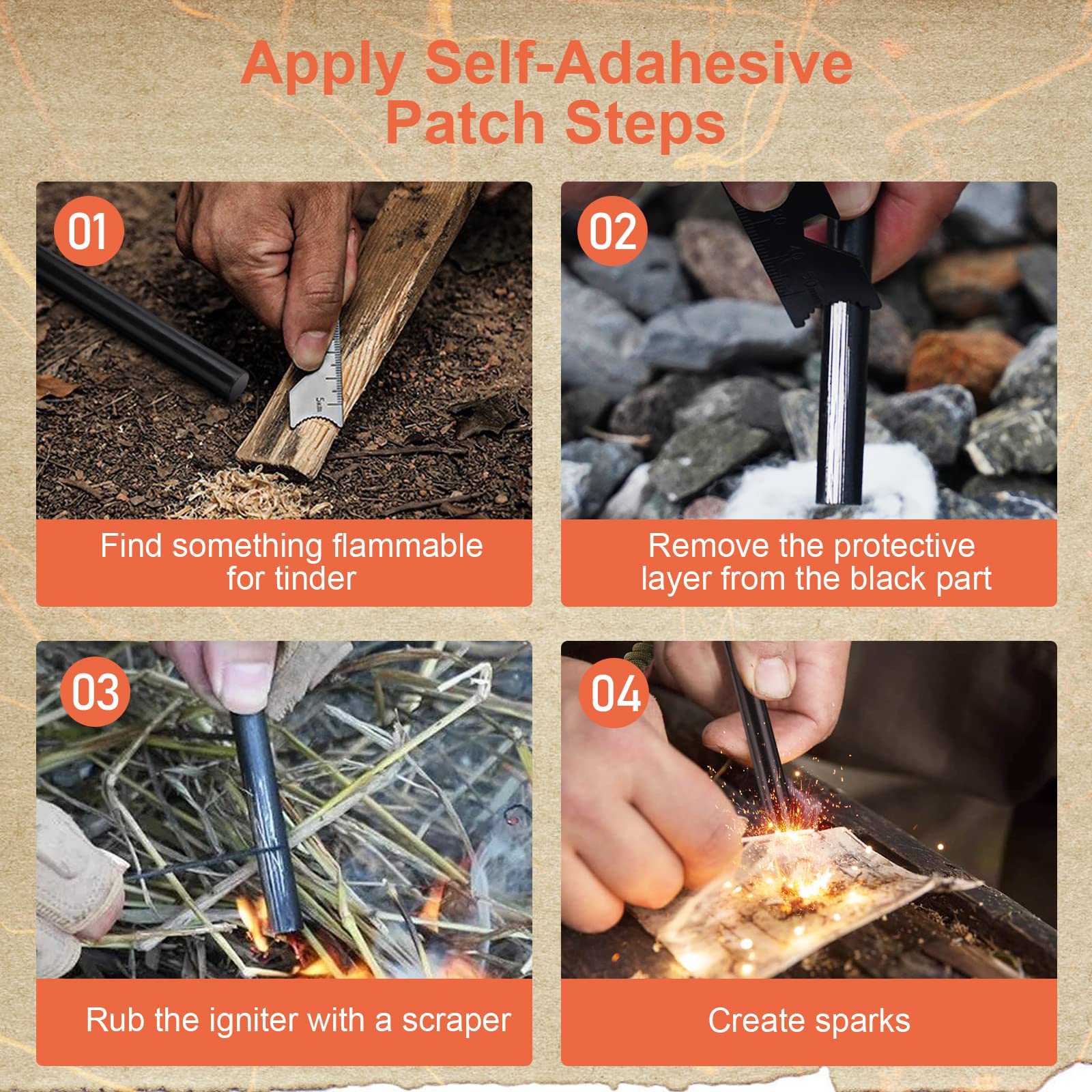 Apply Self-Adahesive Patch Steps

01

Find something flammable for tinder

02

Remove the protective layer from the black part

03

Rub the igniter with a scraper

04

Create sparks