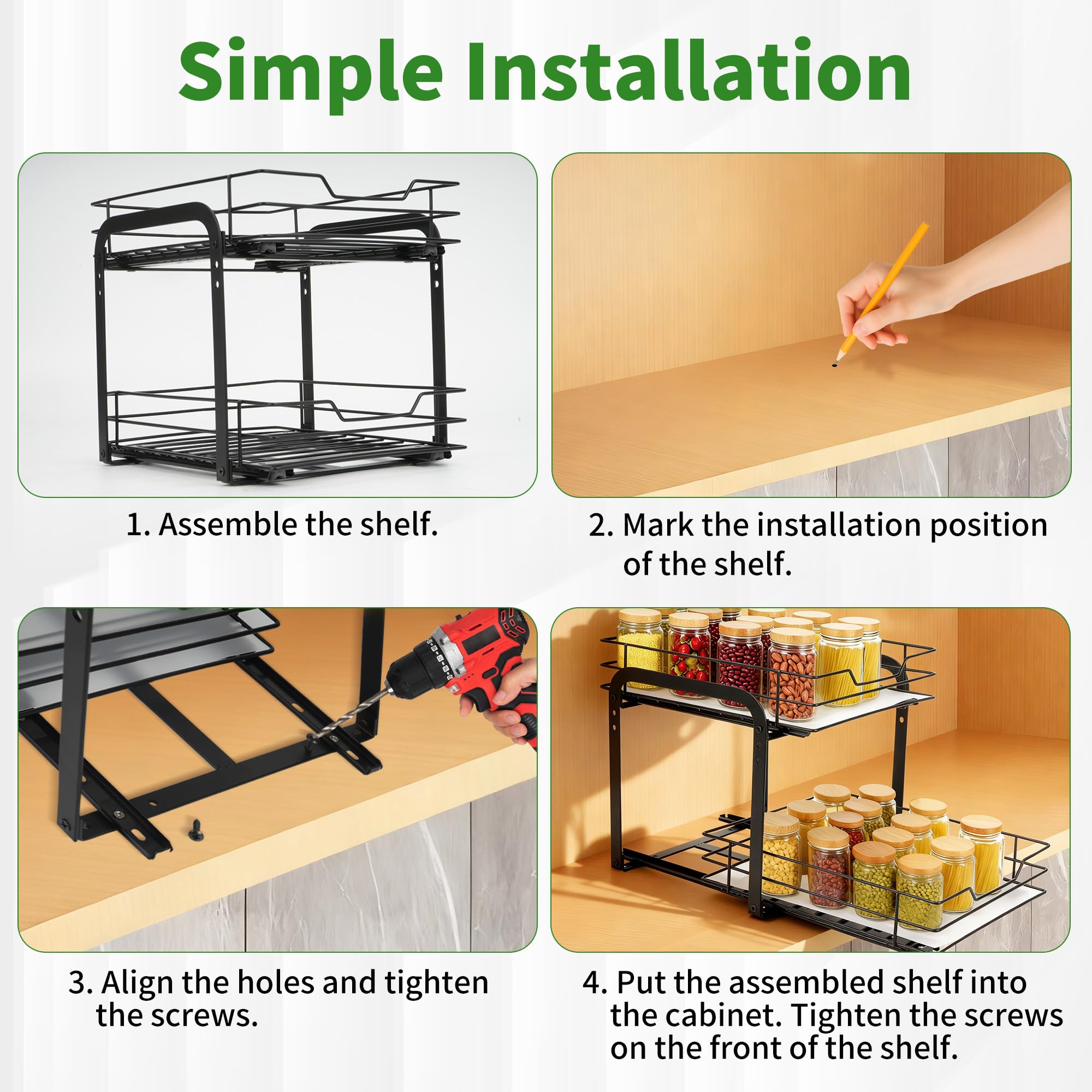 Simple Installation

1. Assemble the shelf.

2. Mark the installation position of the shelf.

3. Align the holes and tighten the screws.

4. Put the assembled shelf into the cabinet. Tighten the screws on the front of the shelf.