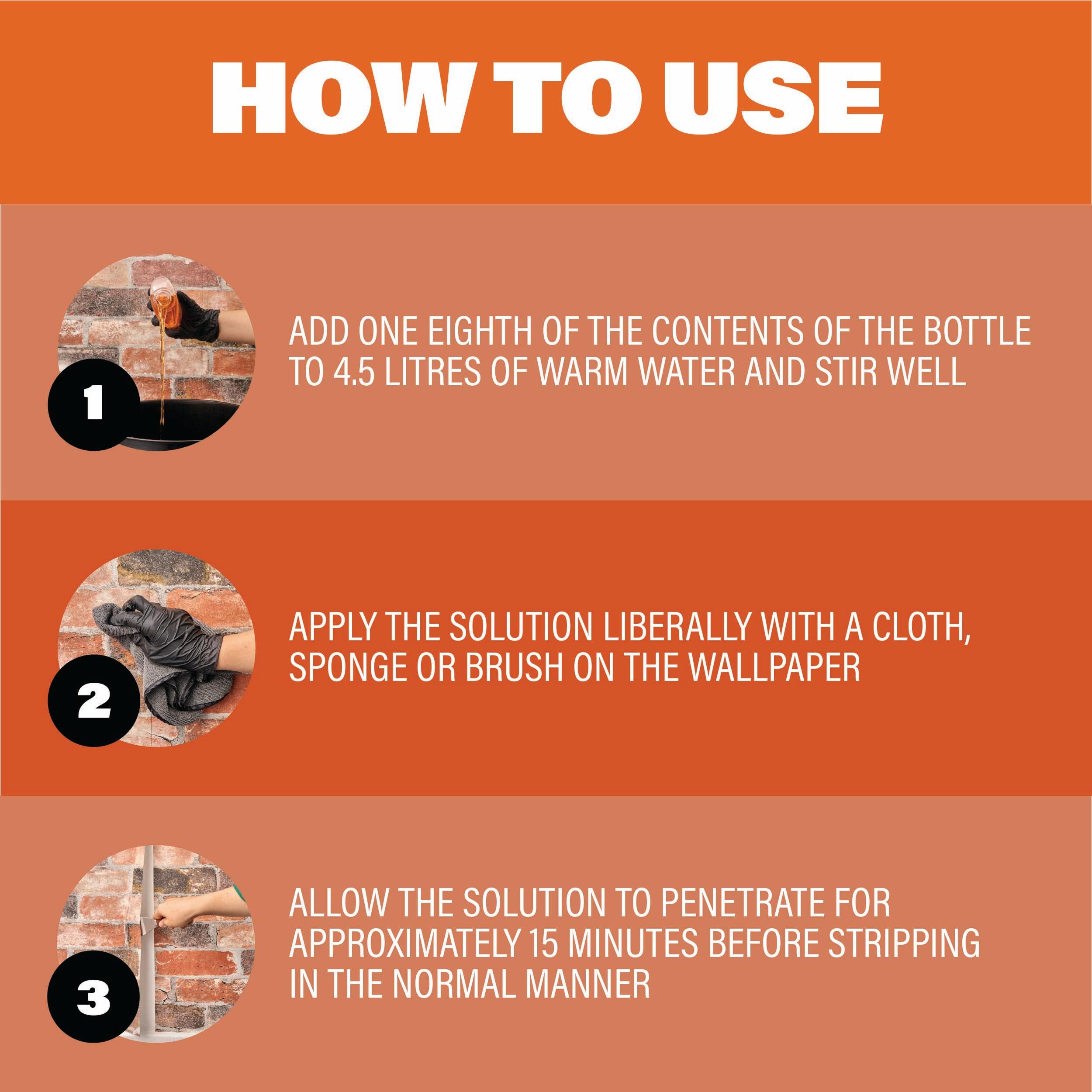 HOW TO USE

1

ADD ONE EIGHTH OF THE CONTENTS OF THE BOTTLE TO 4.5 LITRES OF WARM WATER AND STIR WELL

2

APPLY THE SOLUTION LIBERALLY WITH A CLOTH, SPONGE OR BRUSH ON THE WALLPAPER

3

ALLOW THE SOLUTION TO PENETRATE FOR APPROXIMATELY 15 MINUTES BEFORE STRIPPING IN THE NORMAL MANNER