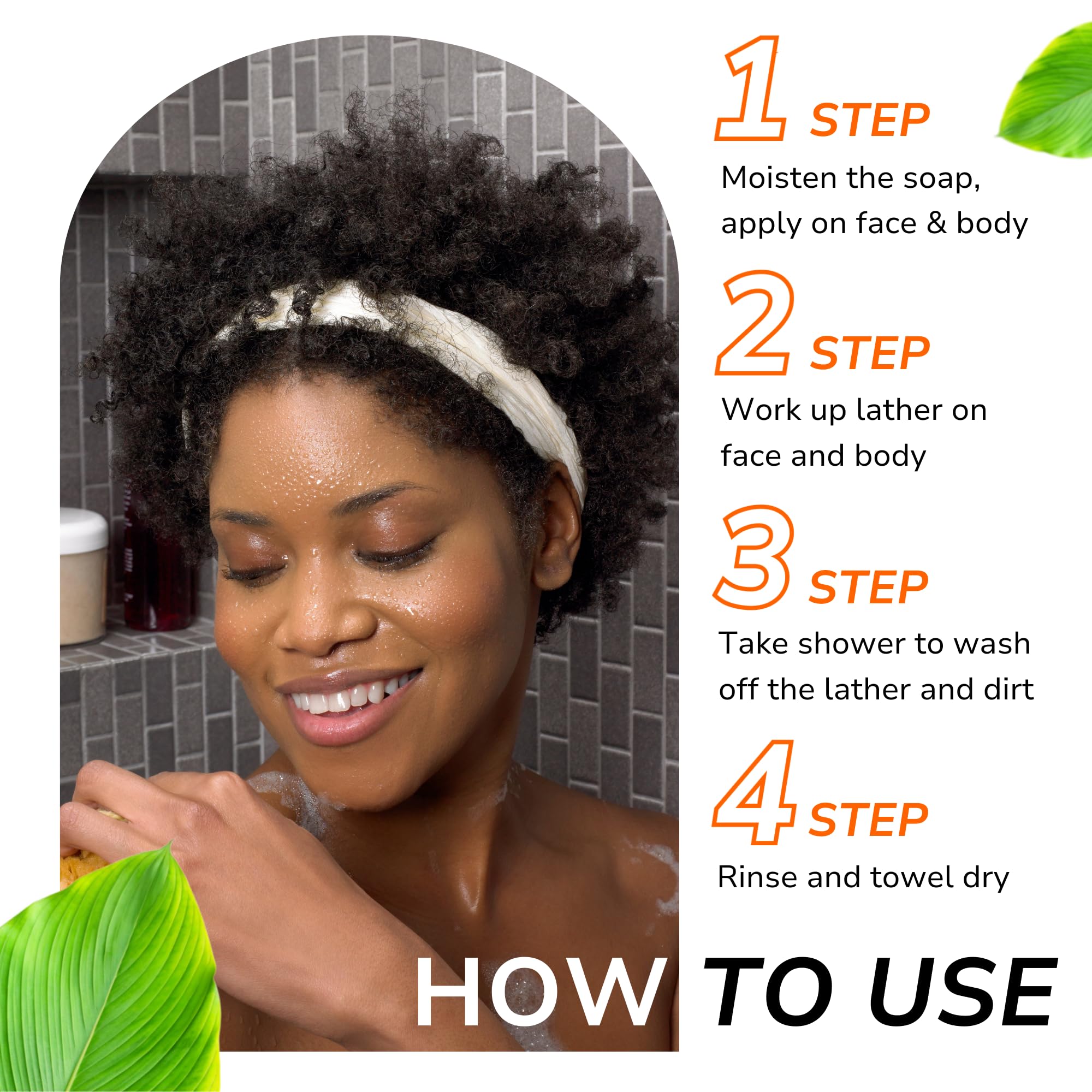 1 STEP
Moisten the soap, apply on face & body

2 STEP
Work up lather on face and body

3 STEP
Take shower to wash off the lather and dirt

4 STEP
Rinse and towel dry

HOW TO USE