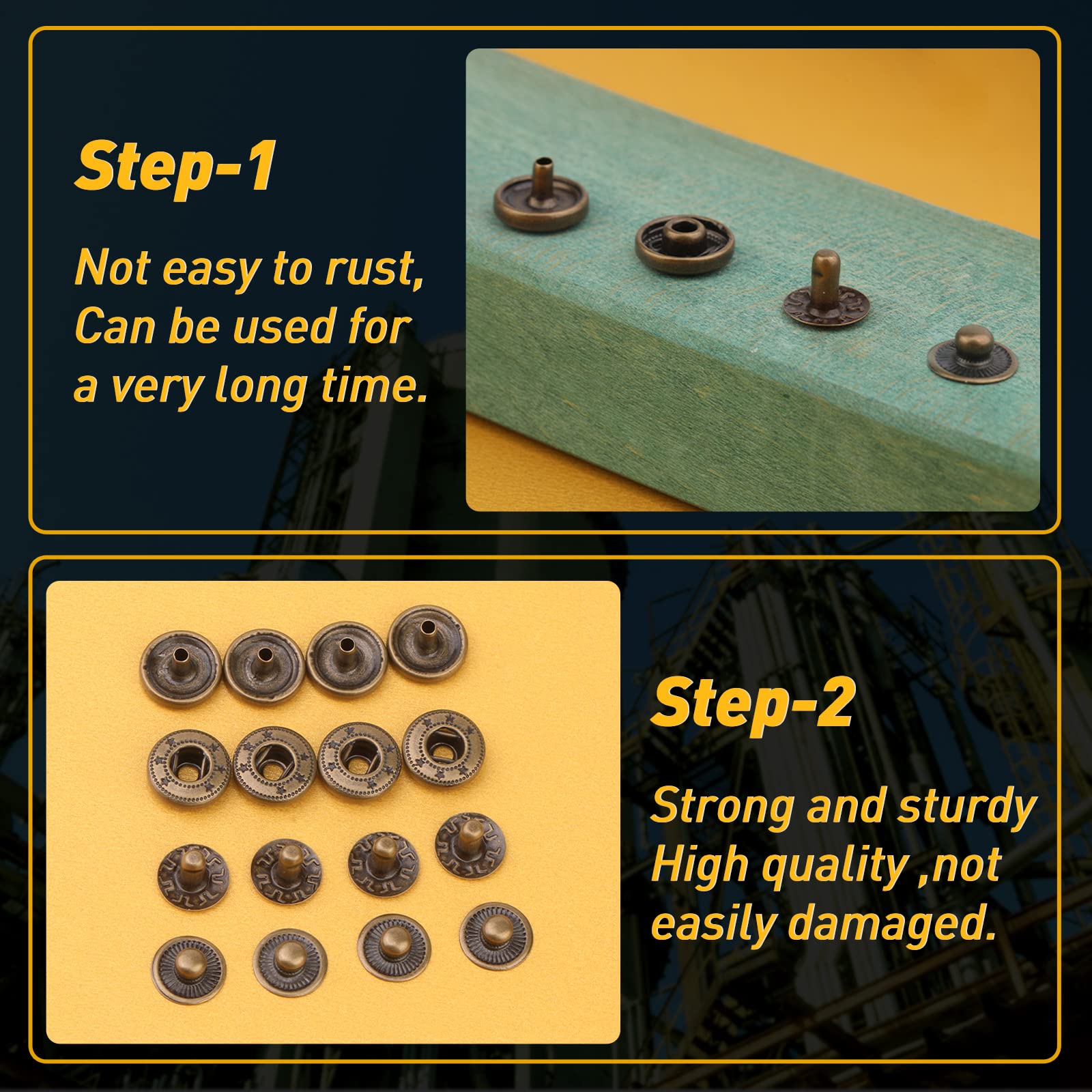 Step-1

Not easy to rust, Can be used for a very long time.

Step-2

Strong and sturdy High quality ,not easily damaged.