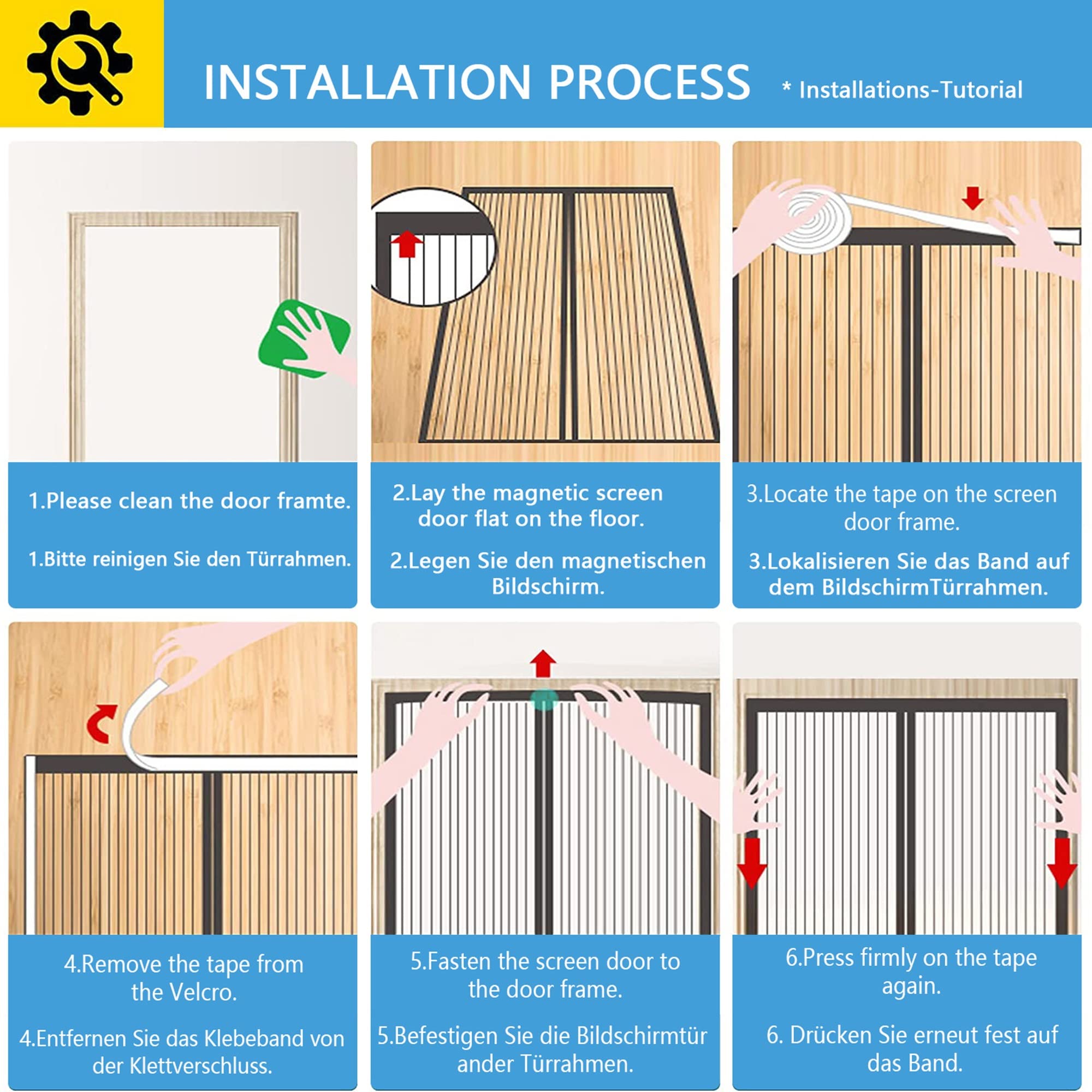 INSTALLATION PROCESS * Installations-Tutorial

1.Please clean the door framte.

1.Bitte reinigen Sie den Türrahmen.

2.Lay the magnetic screen door flat on the floor.

2.Legen Sie den magnetischen Bildschirm.

3.Locate the tape on the screen door frame.

3.Lokalisieren Sie das Band auf dem BildschirmTürrahmen.

4.Remove the tape from the Velcro.

4.Entfernen Sie das Klebeband von der Klettverschluss.

5.Fasten the screen door to the door frame.

5.Befestigen Sie die Bildschirmtür ander Türrahmen.

6.Press firmly on the tape again.

6. Drücken Sie erneut fest auf das Band.