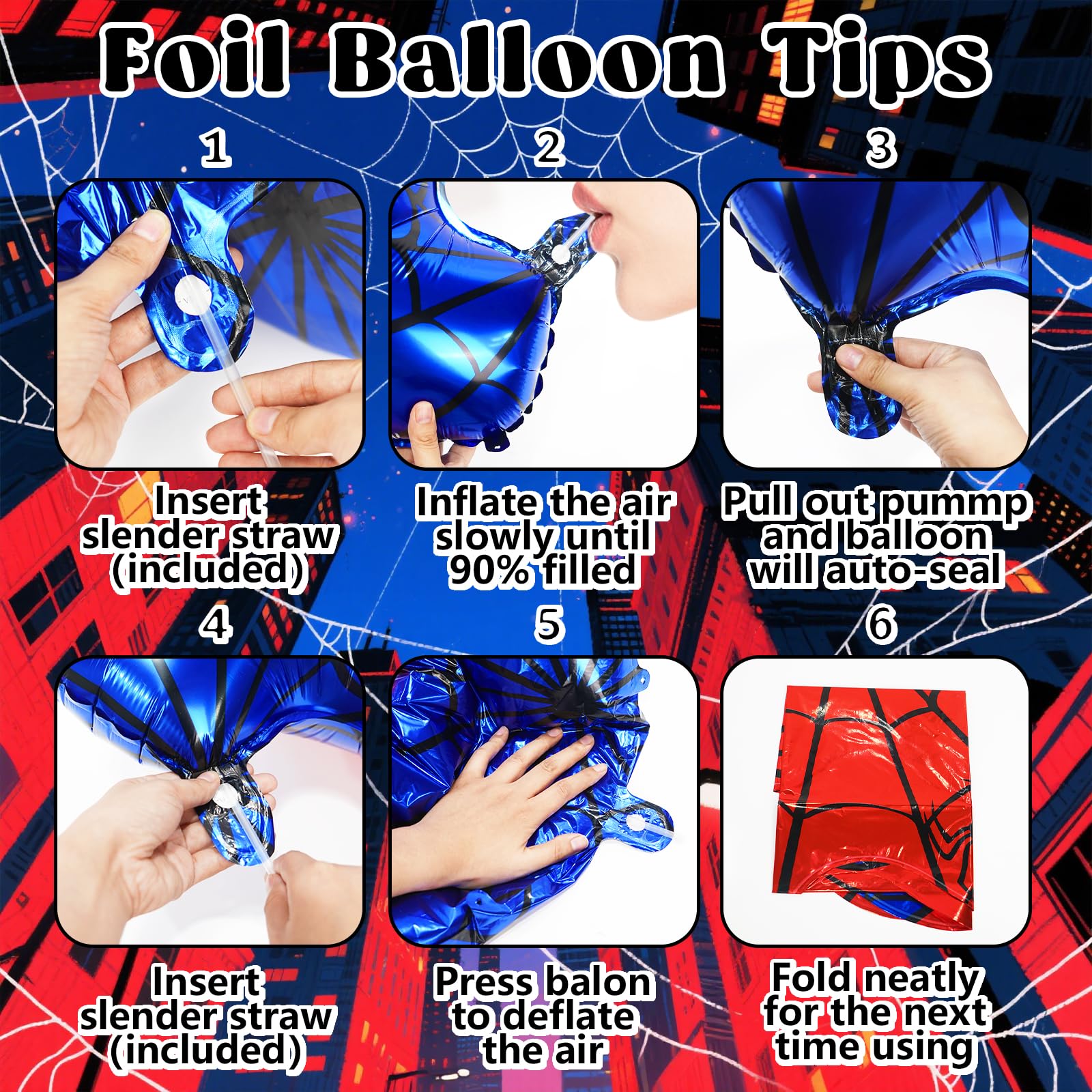 Foil Balloon Tips

1

Insert slender straw (included)

2

Inflate the air slowly until 90% filled

3

Pull out pummp and balloon will auto-seal

4

Insert slender straw (included)

5

Press balon to deflate the air

6

Fold neatly for the next time using