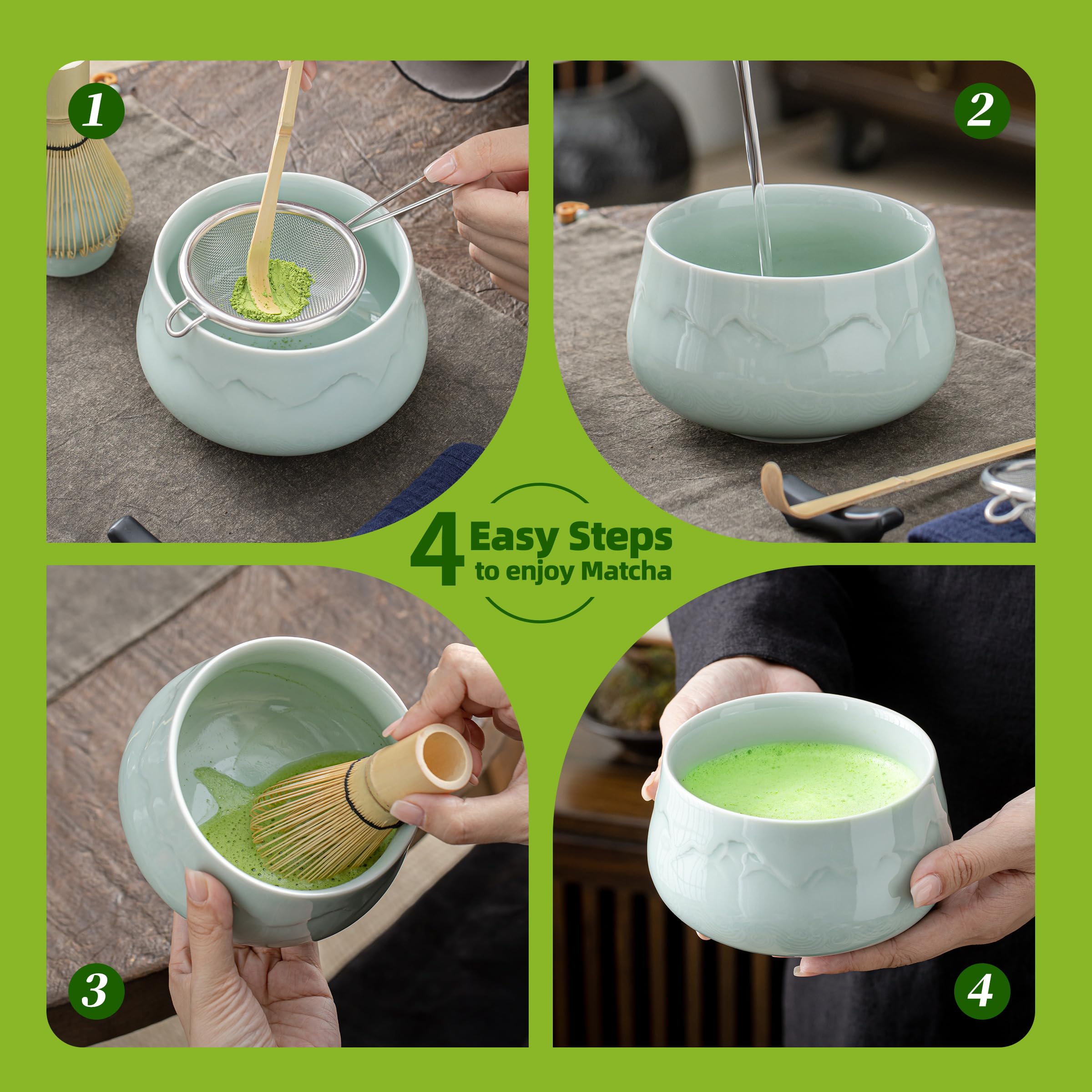 1

2

4 Easy Steps to enjoy Matcha

3

4