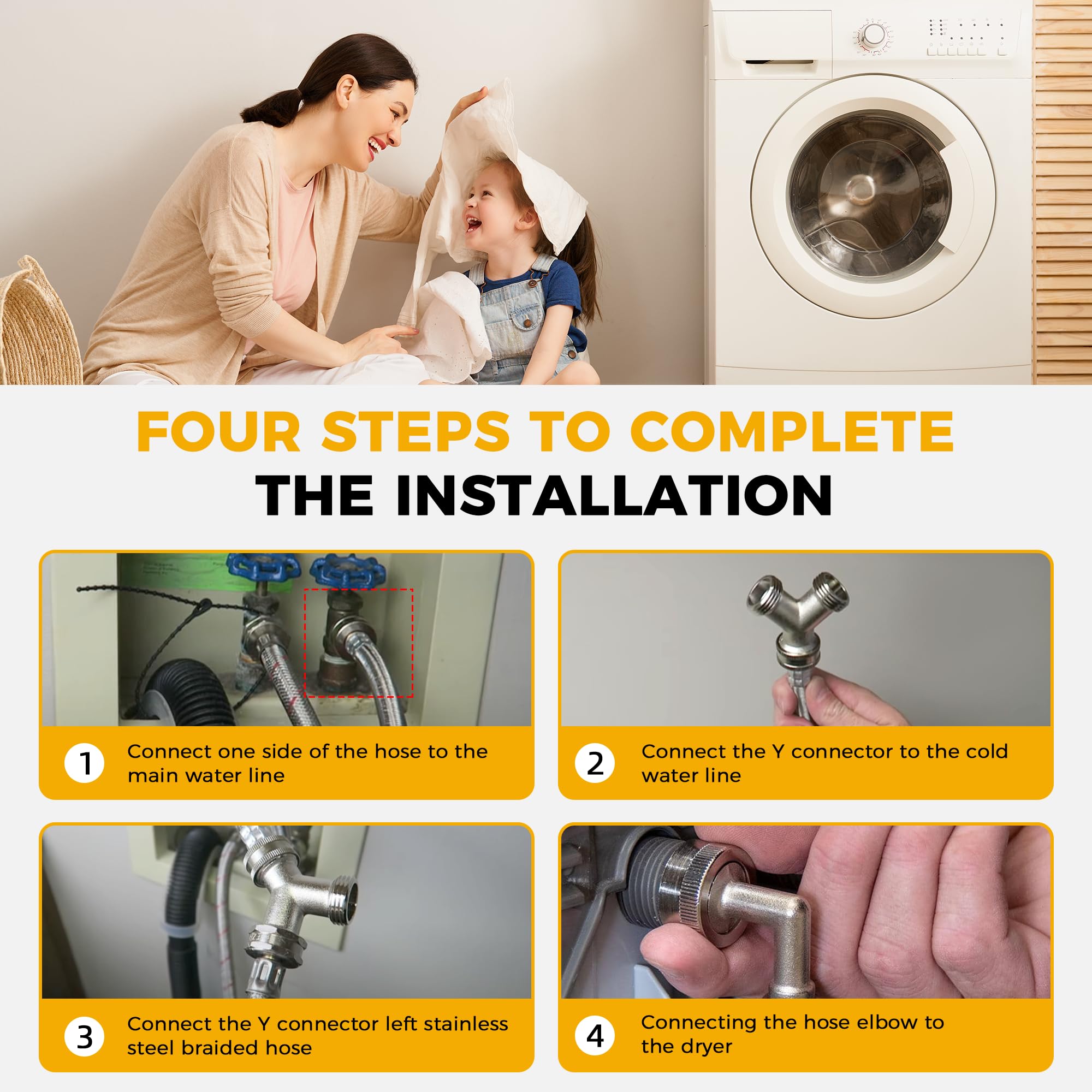 FOUR STEPS TO COMPLETE
THE INSTALLATION

1 Connect one side of the hose to the main water line

2 Connect the Y connector to the cold water line

3 Connect the Y connector left stainless steel braided hose

4 Connecting the hose elbow to the dryer