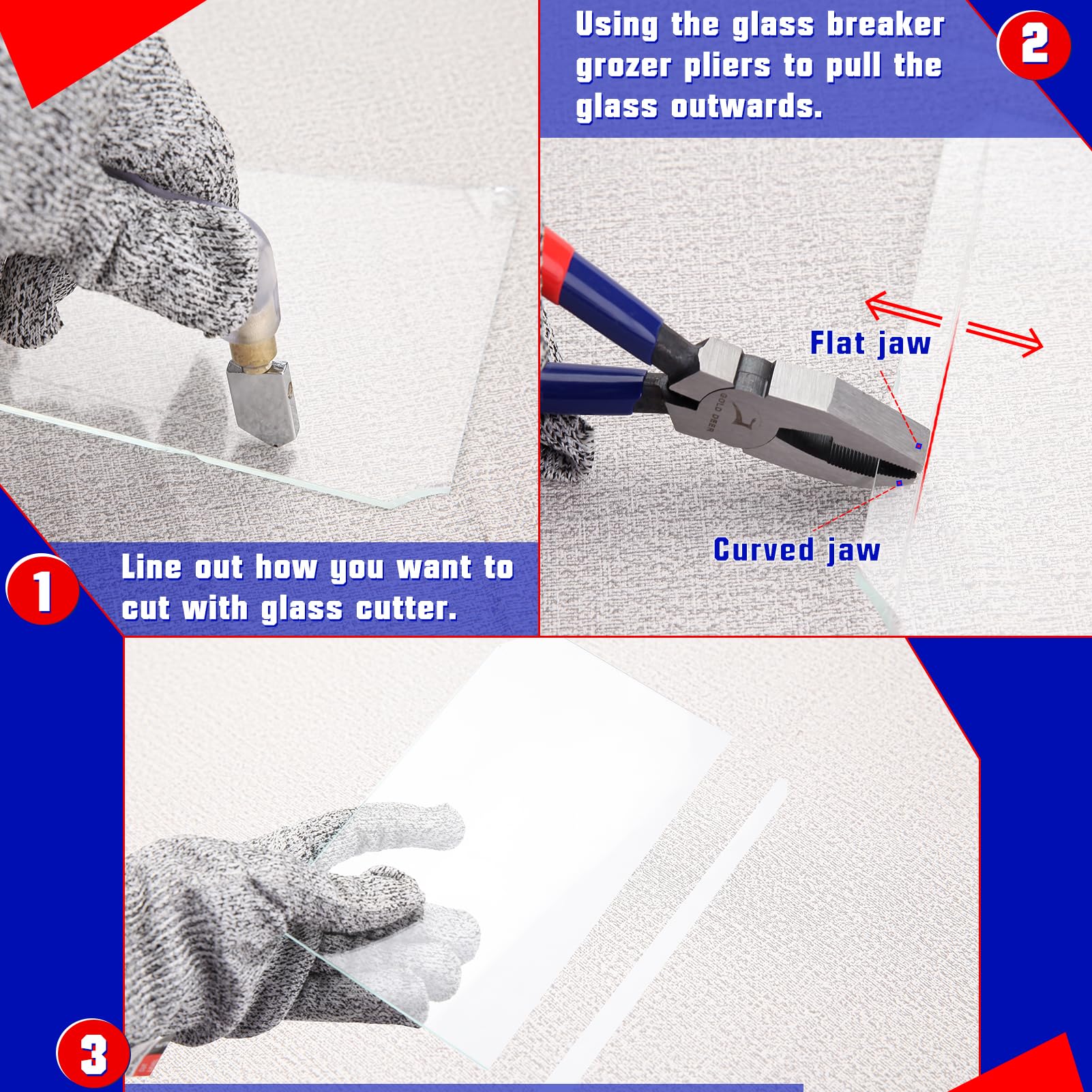 Using the glass breaker grozer pliers to pull the glass outwards.

2

Flat jaw

GOLD DEER

Curved jaw

1

Line out how you want to cut with glass cutter.

3